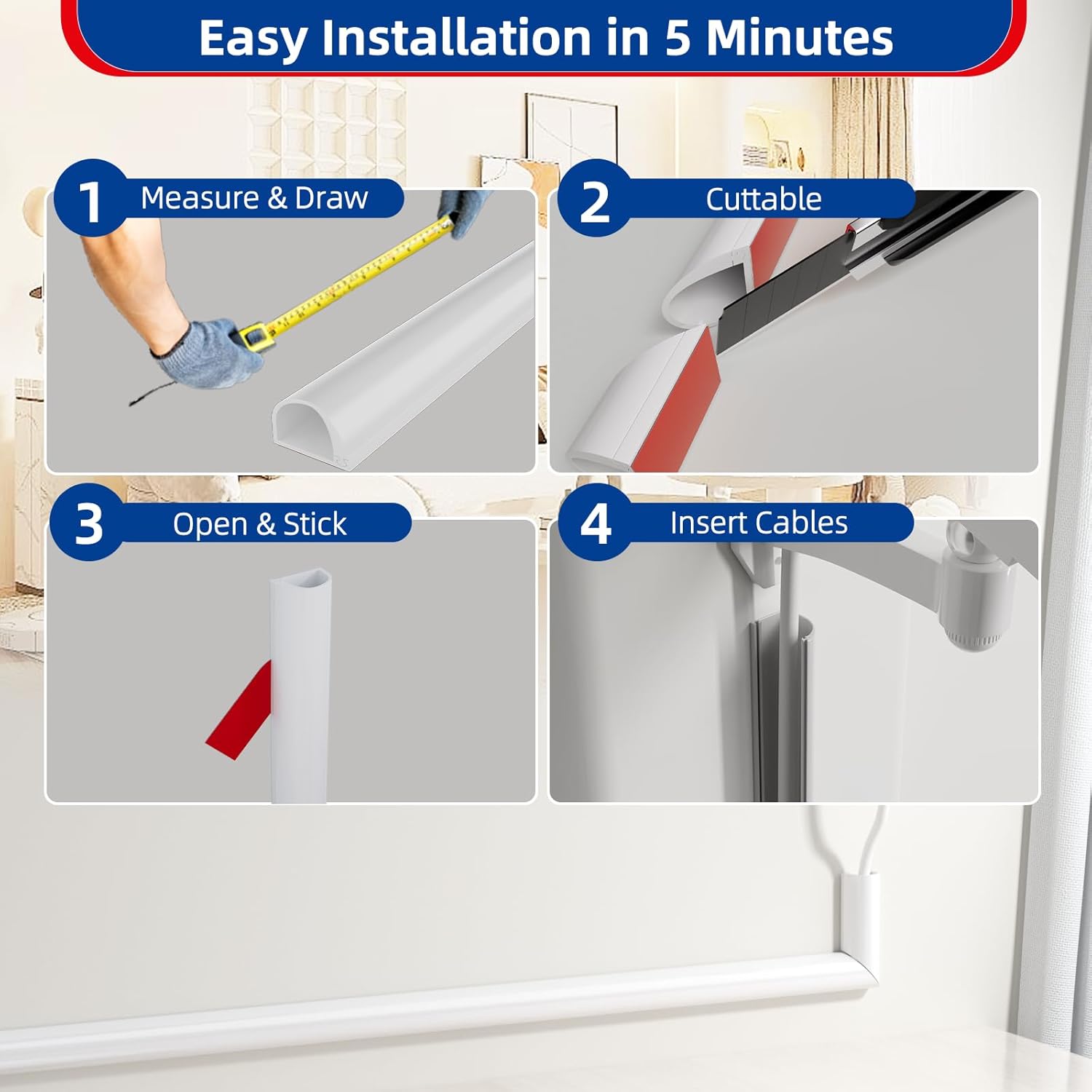 Easy Installation in 5 Minutes

1 Measure & Draw

2 Cuttable

3 Open & Stick

4 Insert Cables