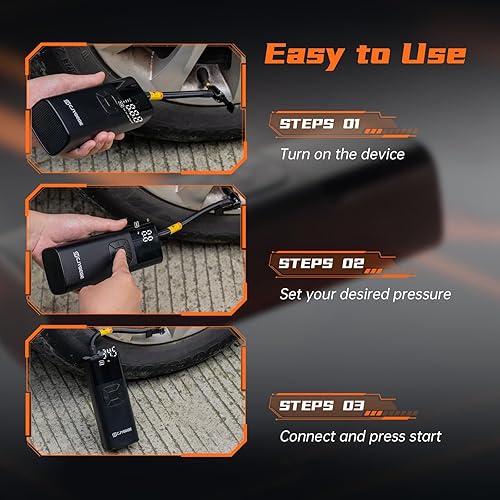 Easy to Use

STEPS 01
Turn on the device

STEPS 02
Set your desired pressure

STEPS 03
Connect and press start