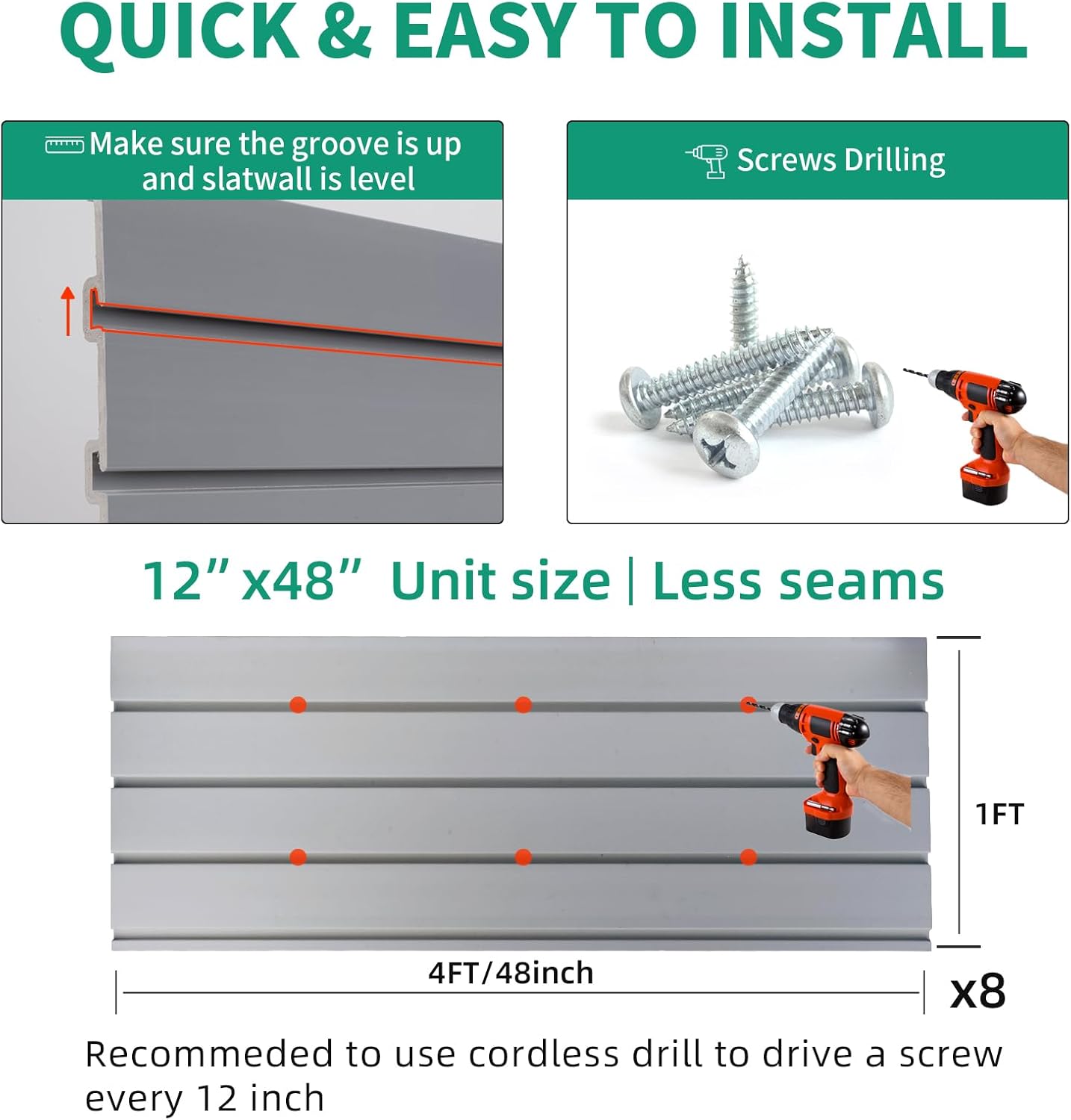 QUICK & EASY TO INSTALL

Make sure the groove is up and slatwall is level

Screws Drilling

12" x48" Unit size | Less seams

1FT

4FT/48inch

x8

Recommeded to use cordless drill to drive a screw every 12 inch