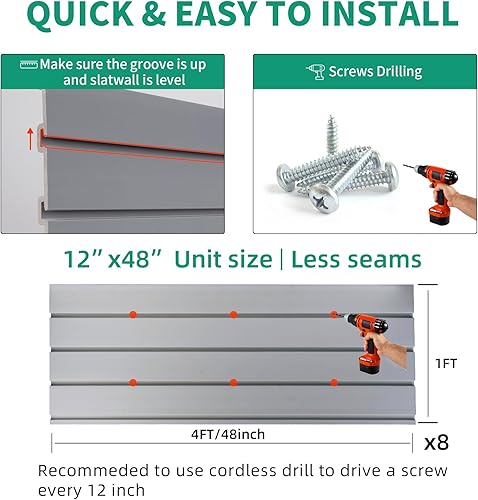 QUICK & EASY TO INSTALL

Make sure the groove is up and slatwall is level

Screws Drilling

12" x48" Unit size | Less seams

1FT

4FT/48inch

x8

Recommeded to use cordless drill to drive a screw every 12 inch