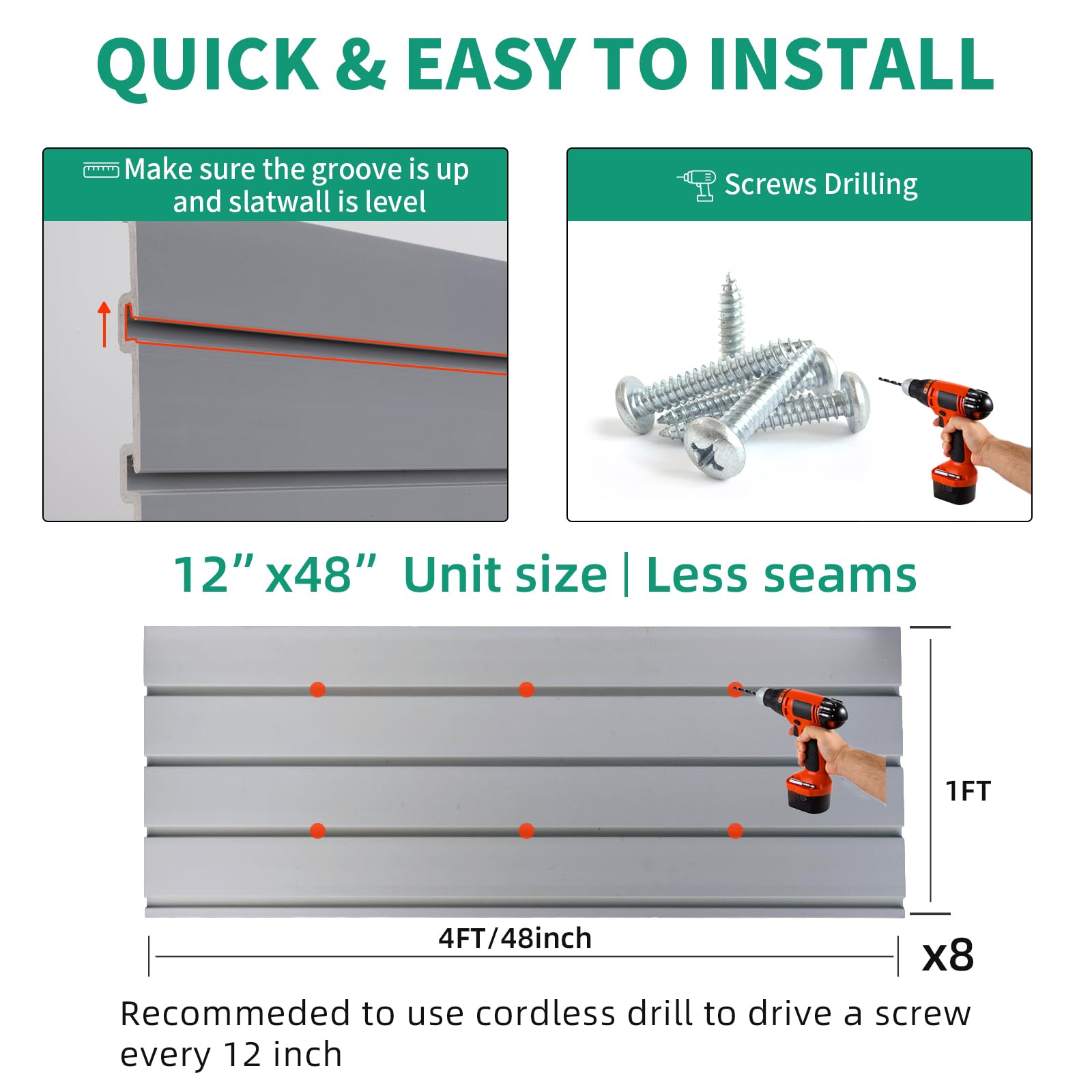 QUICK & EASY TO INSTALL

Make sure the groove is up and slatwall is level

Screws Drilling

12” x48” Unit size | Less seams

1FT

4FT/48inch

x8

Recommeded to use cordless drill to drive a screw every 12 inch