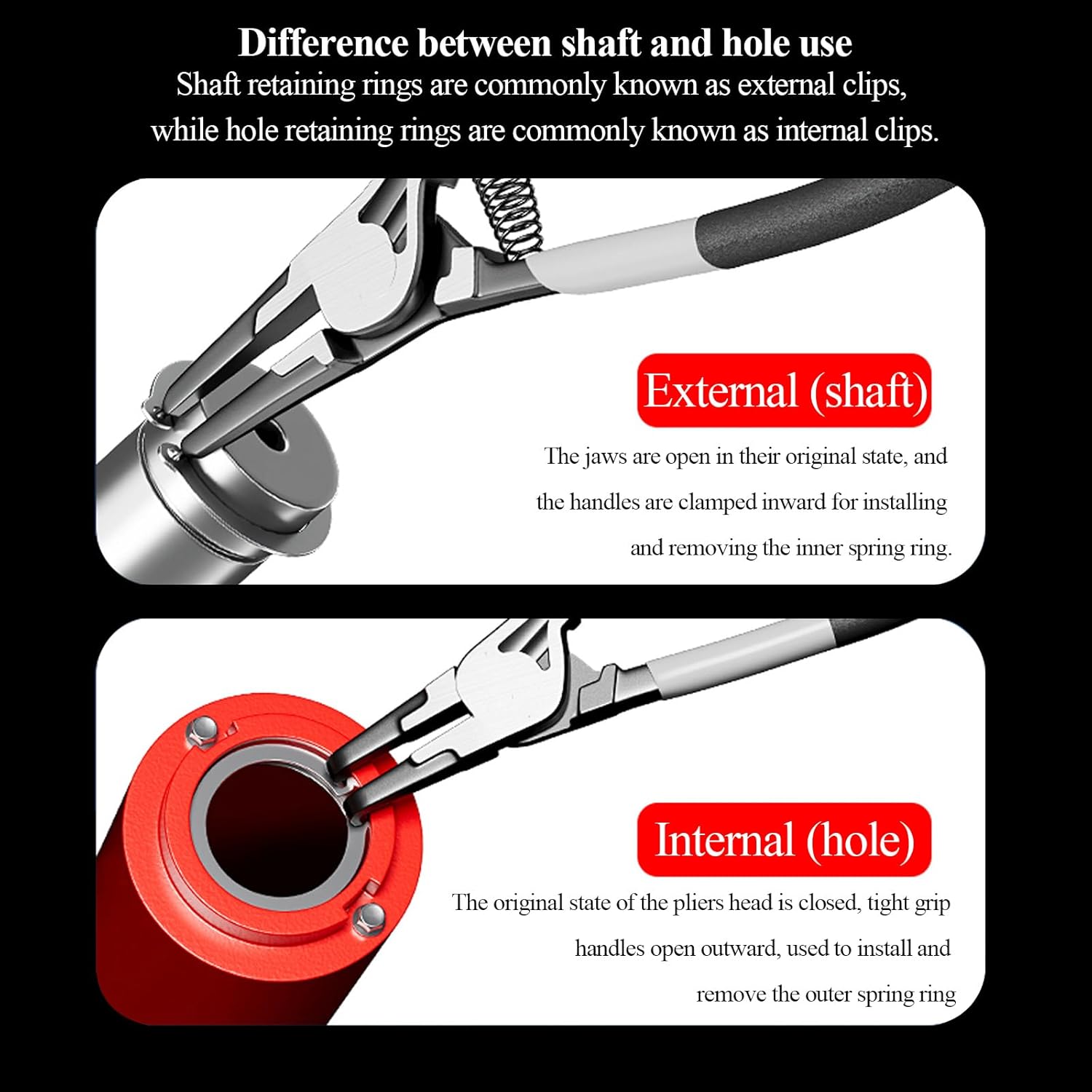 Difference between shaft and hole use

Shaft retaining rings are commonly known as external clips, while hole retaining rings are commonly known as internal clips.

External (shaft)

The jaws are open in their original state, and the handles are clamped inward for installing and removing the inner spring ring.

Internal (hole)

The original state of the pliers head is closed, tight grip handles open outward, used to install and remove the outer spring ring