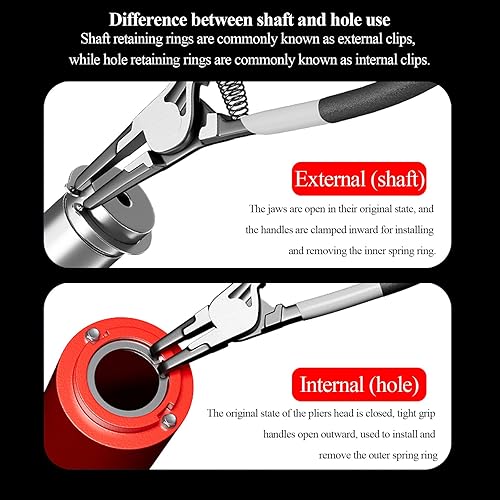 Difference between shaft and hole use
Shaft retaining rings are commonly known as external clips, while hole retaining rings are commonly known as internal clips.

External (shaft)

The jaws are open in their original state, and the handles are clamped inward for installing and removing the inner spring ring.

Internal (hole)

The original state of the pliers head is closed, tight grip handles open outward, used to install and remove the outer spring ring