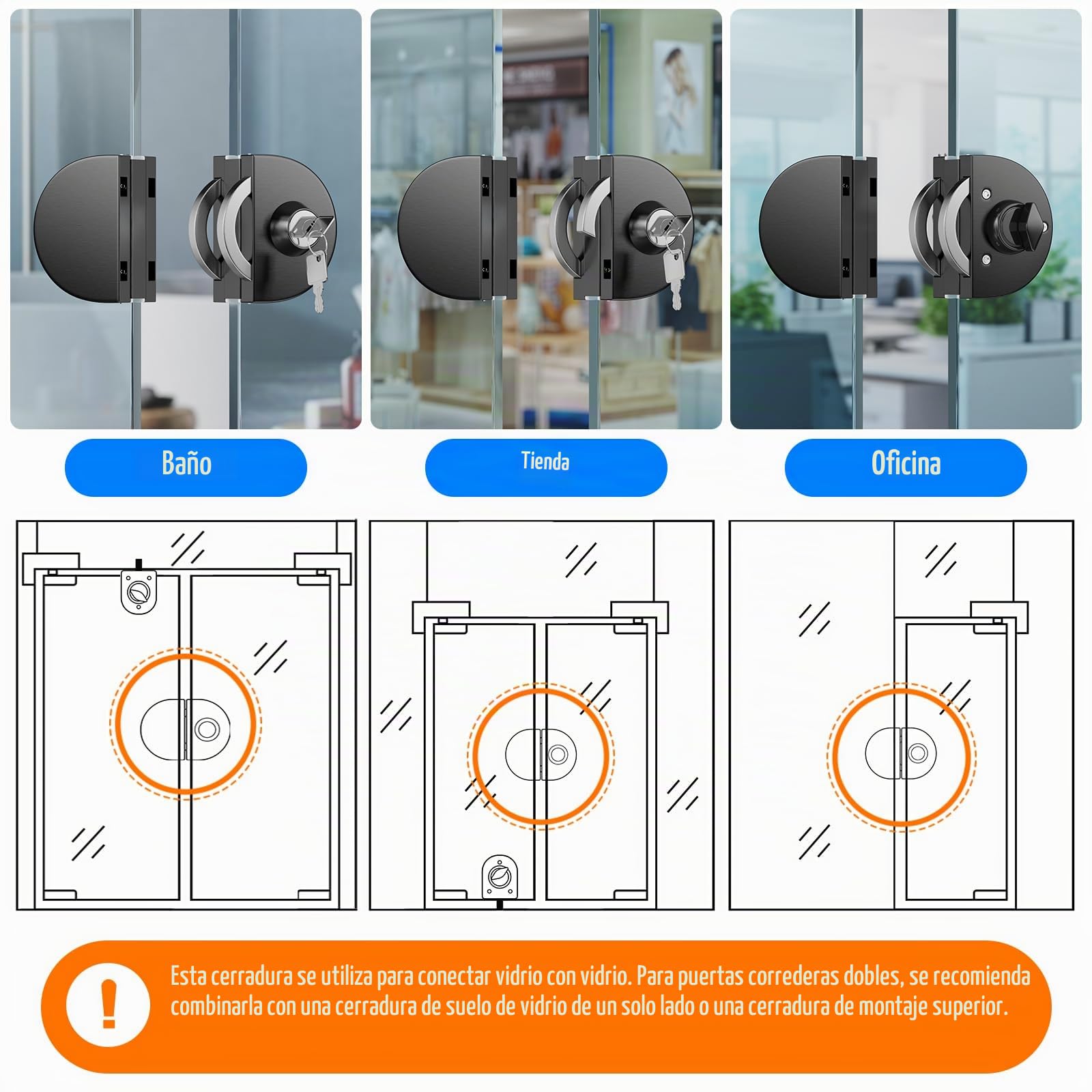 Baño

Tienda

Oficina

!

Esta cerradura se utiliza para conectar vidrio con vidrio. Para puertas correderas dobles, se recomienda combinarla con una cerradura de suelo de vidrio de un solo lado o una cerradura de montaje superior.