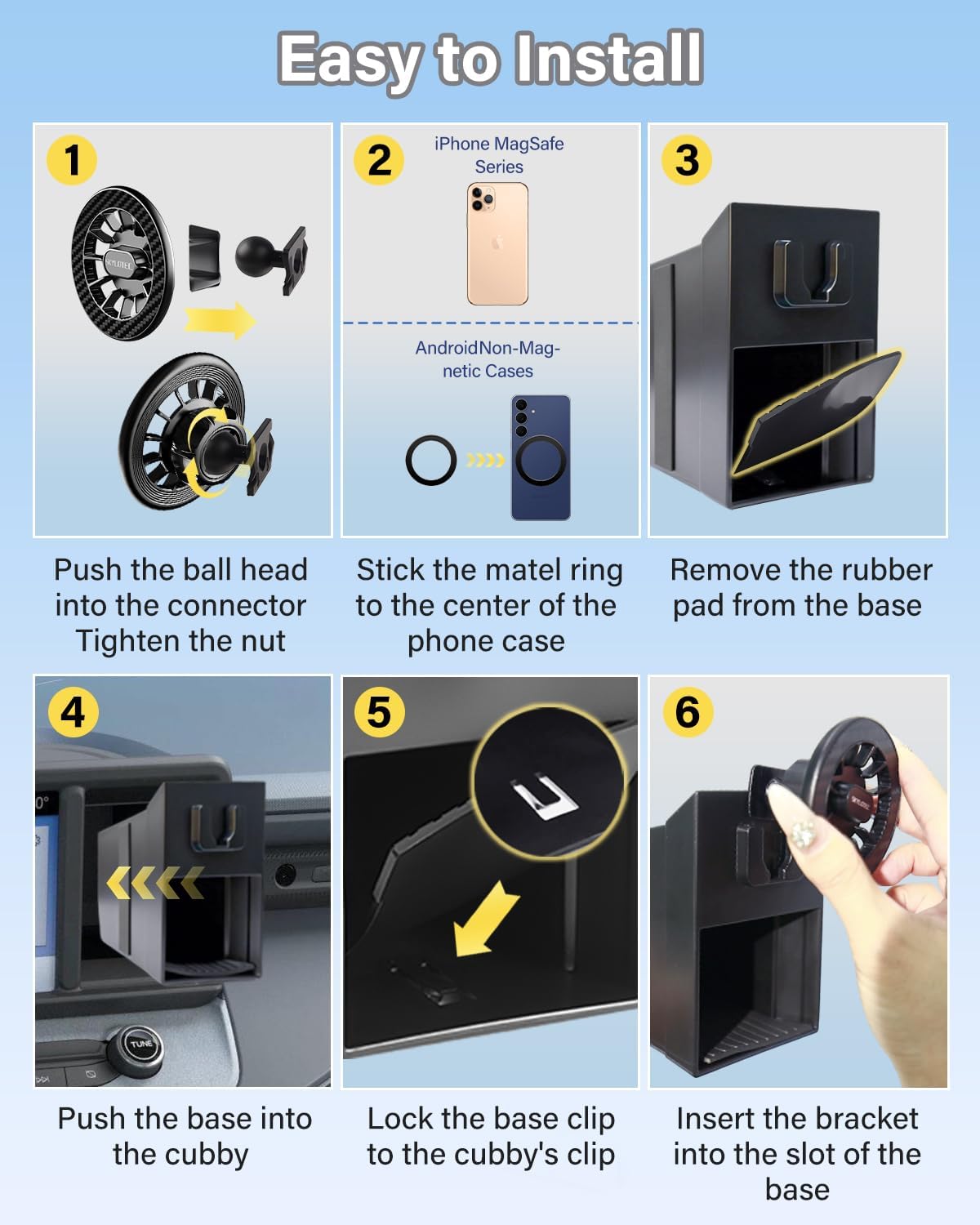 Easy to Install

1

Push the ball head into the connector Tighten the nut

2

iPhone MagSafe Series

AndroidNon-Magnetic Cases

Stick the matel ring to the center of the phone case

3

Remove the rubber pad from the base

4

TUNE

Push the base into the cubby

5

Lock the base clip to the cubby's clip

6

Insert the bracket into the slot of the base