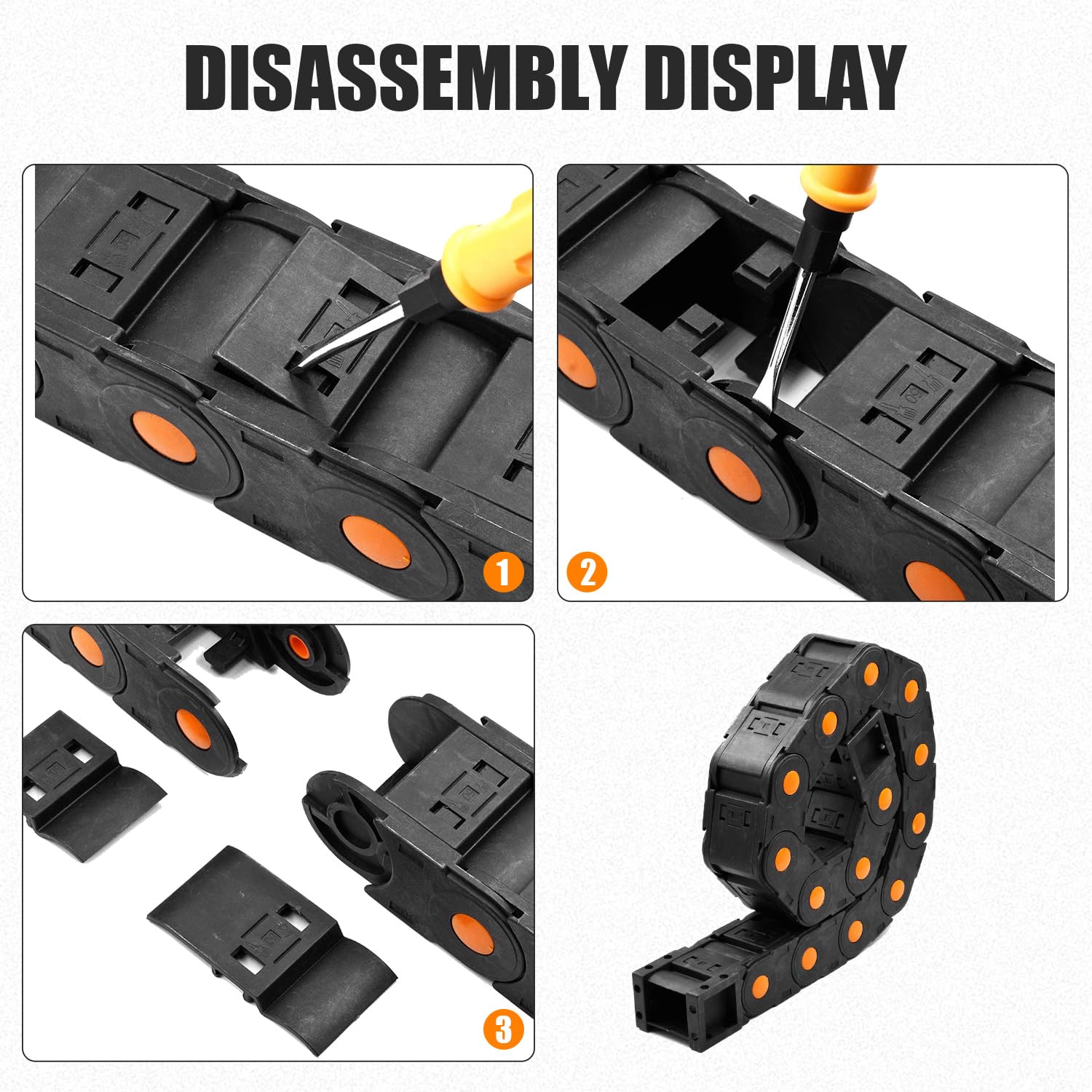 DISASSEMBLY DISPLAY

1

2

3