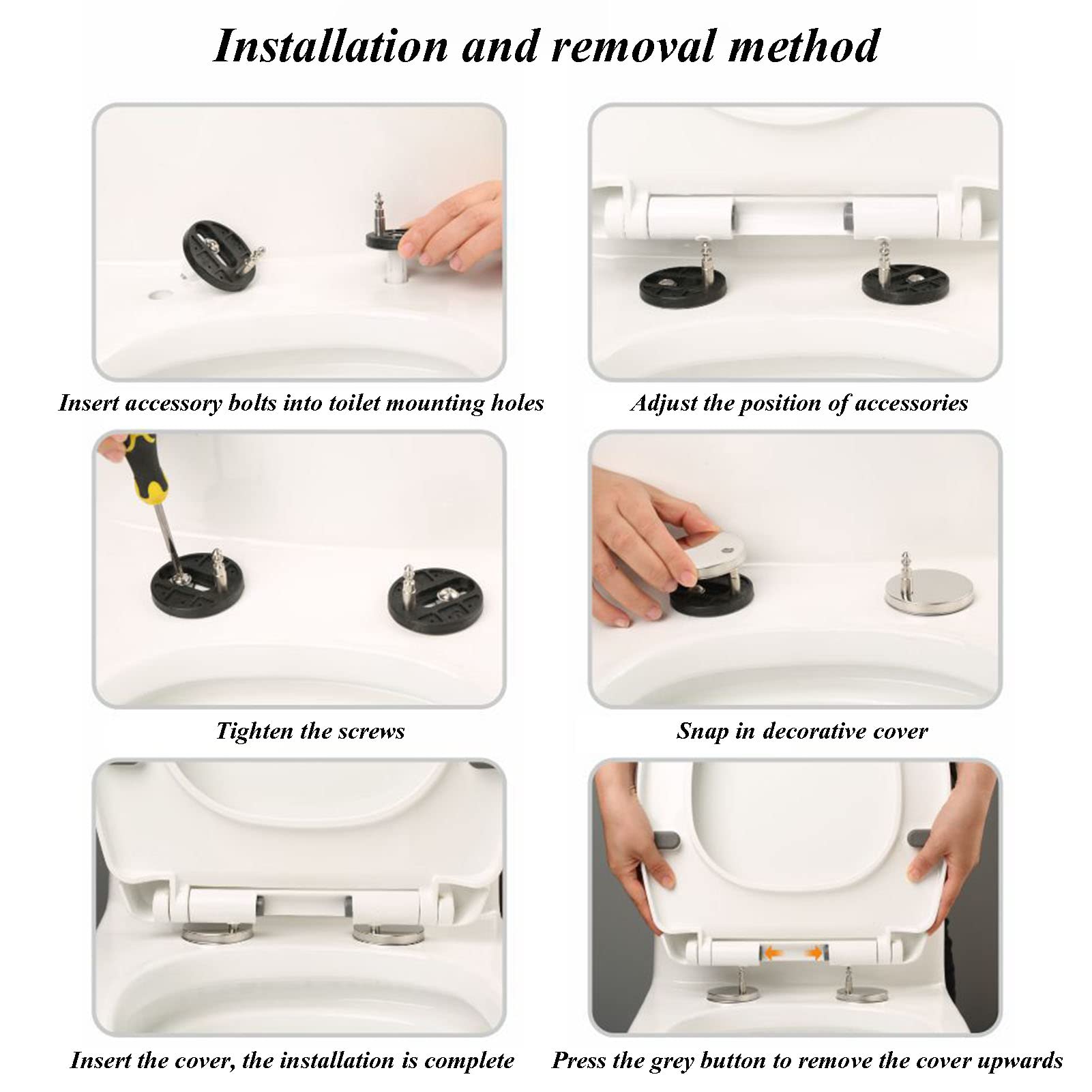 Installation and removal method

Insert accessory bolts into toilet mounting holes

Adjust the position of accessories

Tighten the screws

Snap in decorative cover

Insert the cover, the installation is complete

Press the grey button to remove the cover upwards