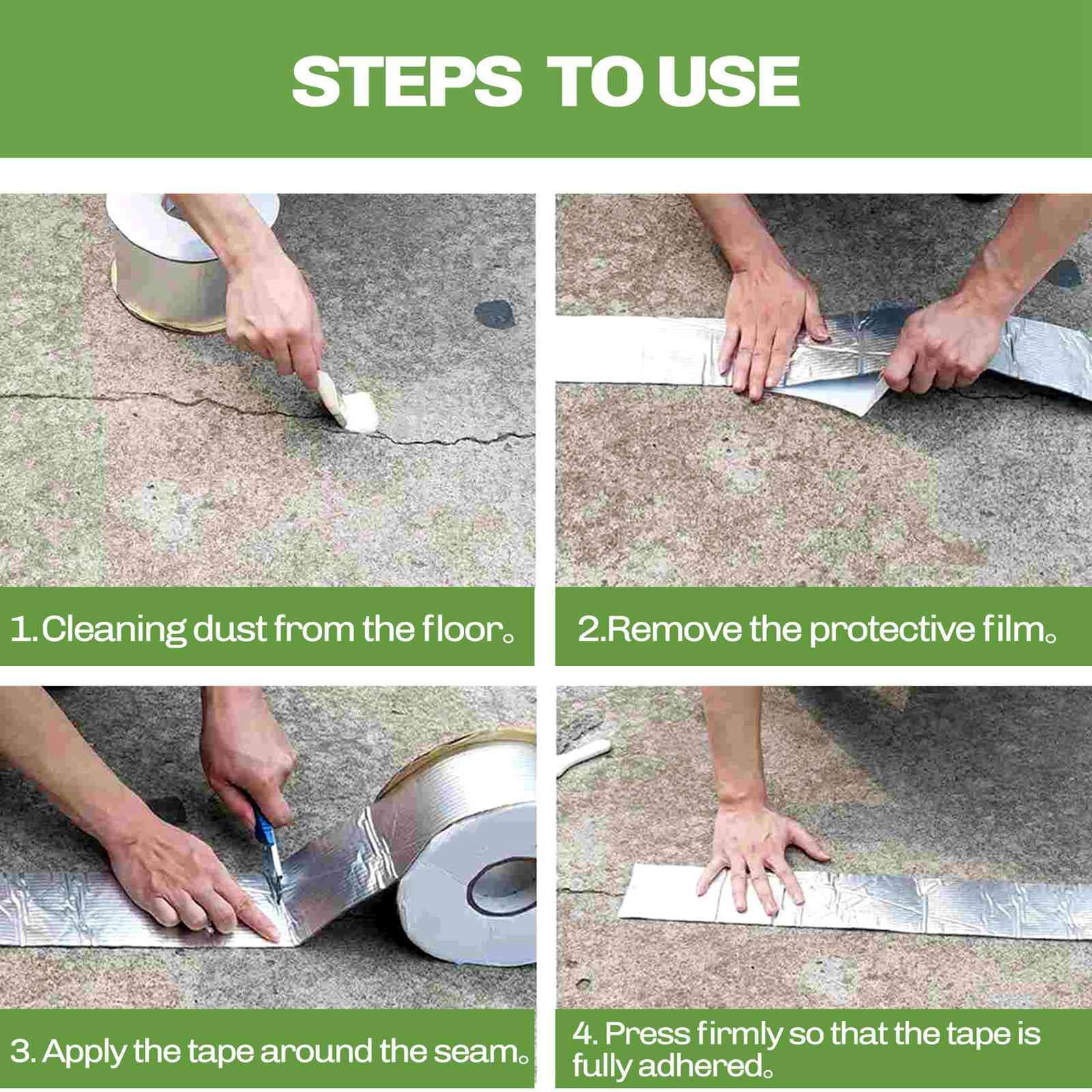 STEPS TO USE

1.Cleaning dust from the floor。

2.Remove the protective film。

3. Apply the tape around the seam。

4. Press firmly so that the tape is fully adhered。