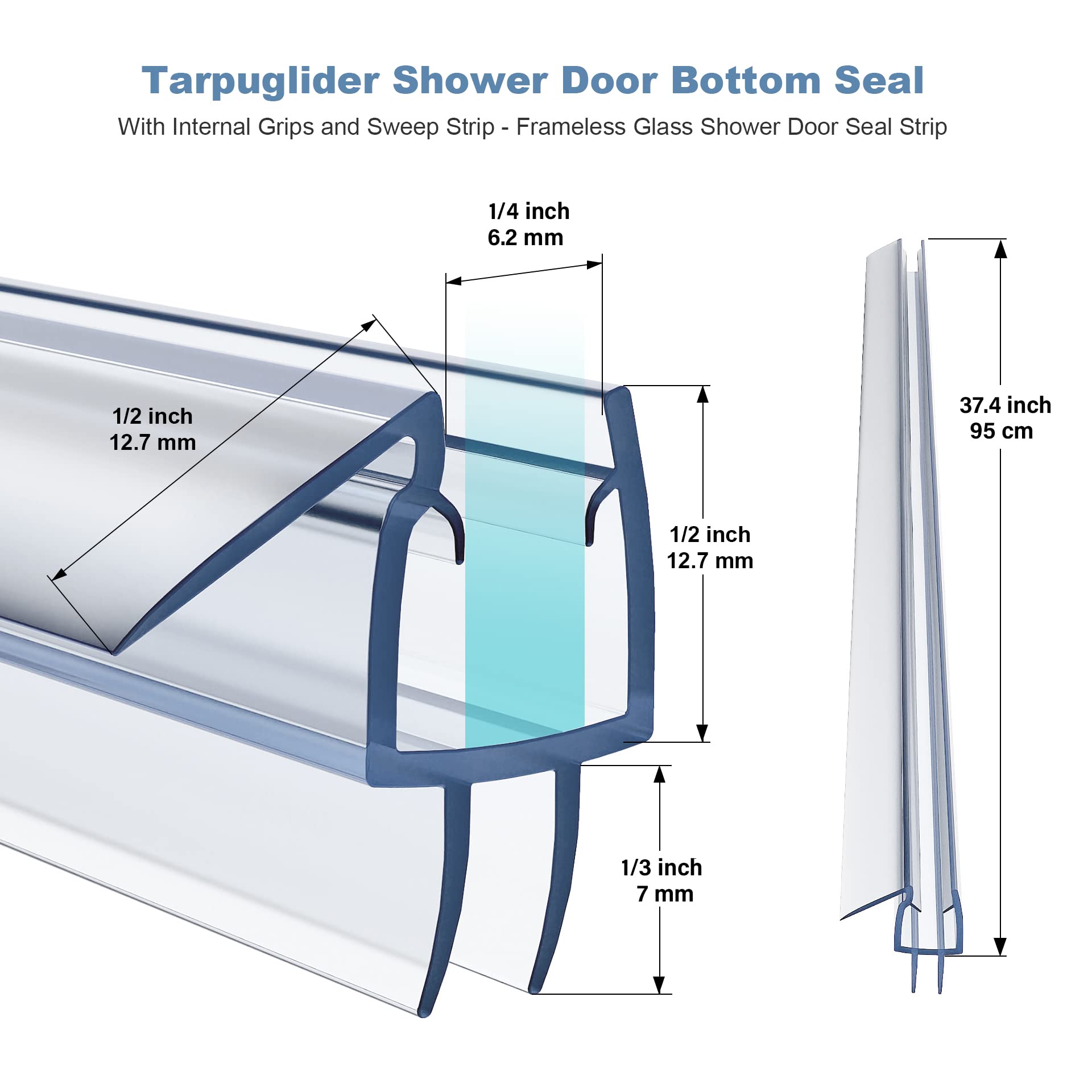 Tarpuglider Shower Door Bottom Seal

With Internal Grips and Sweep Strip - Frameless Glass Shower Door Seal Strip

1/4 inch
6.2 mm

1/2 inch
12.7 mm

1/2 inch
12.7 mm

1/3 inch
7 mm

37.4 inch
95 cm