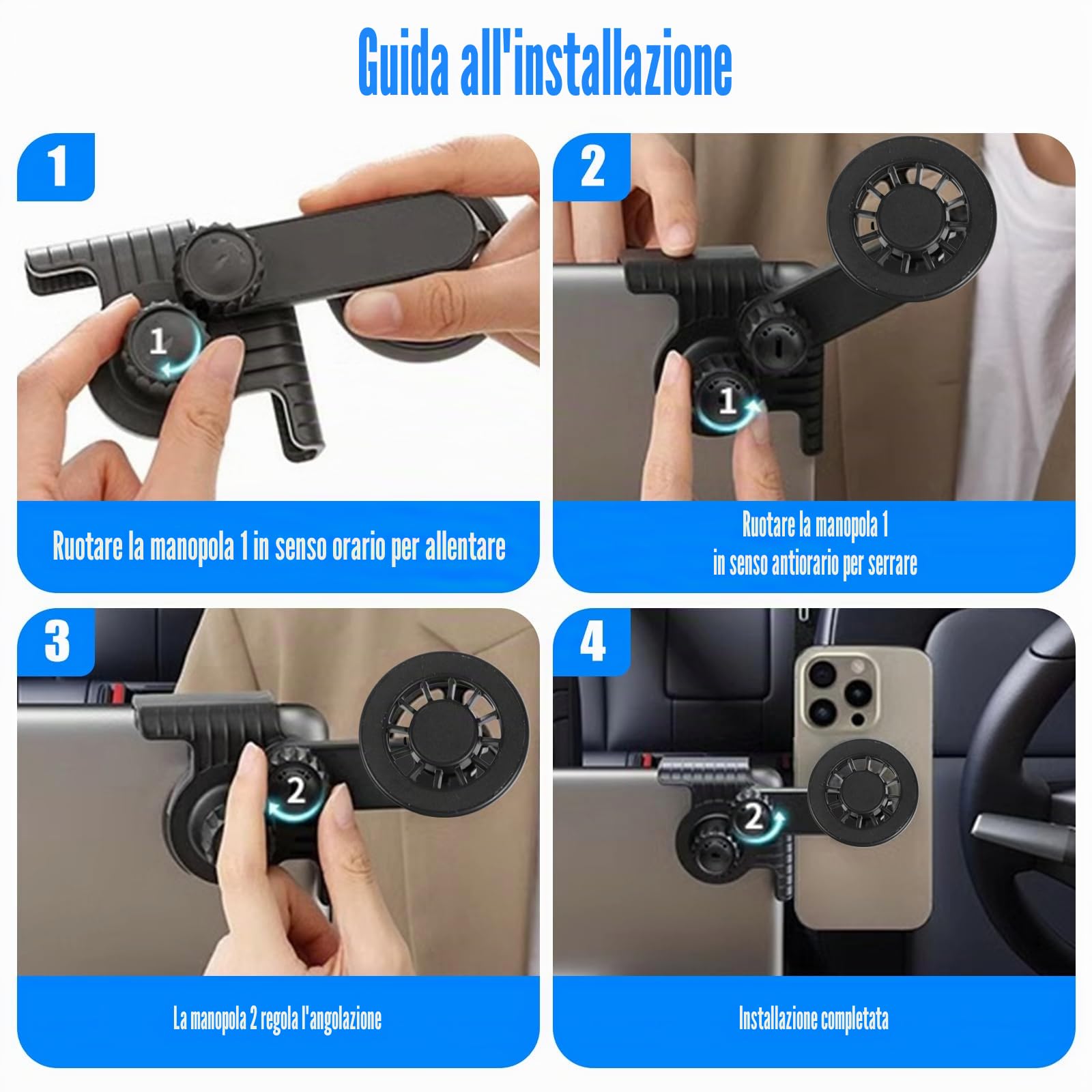 Guida all'installazione

1

1

Ruotare la manopola 1 in senso orario per allentare

2

1

Ruotare la manopola 1
in senso antiorario per serrare

3

2

La manopola 2 regola l'angolazione

4

2

Installazione completata