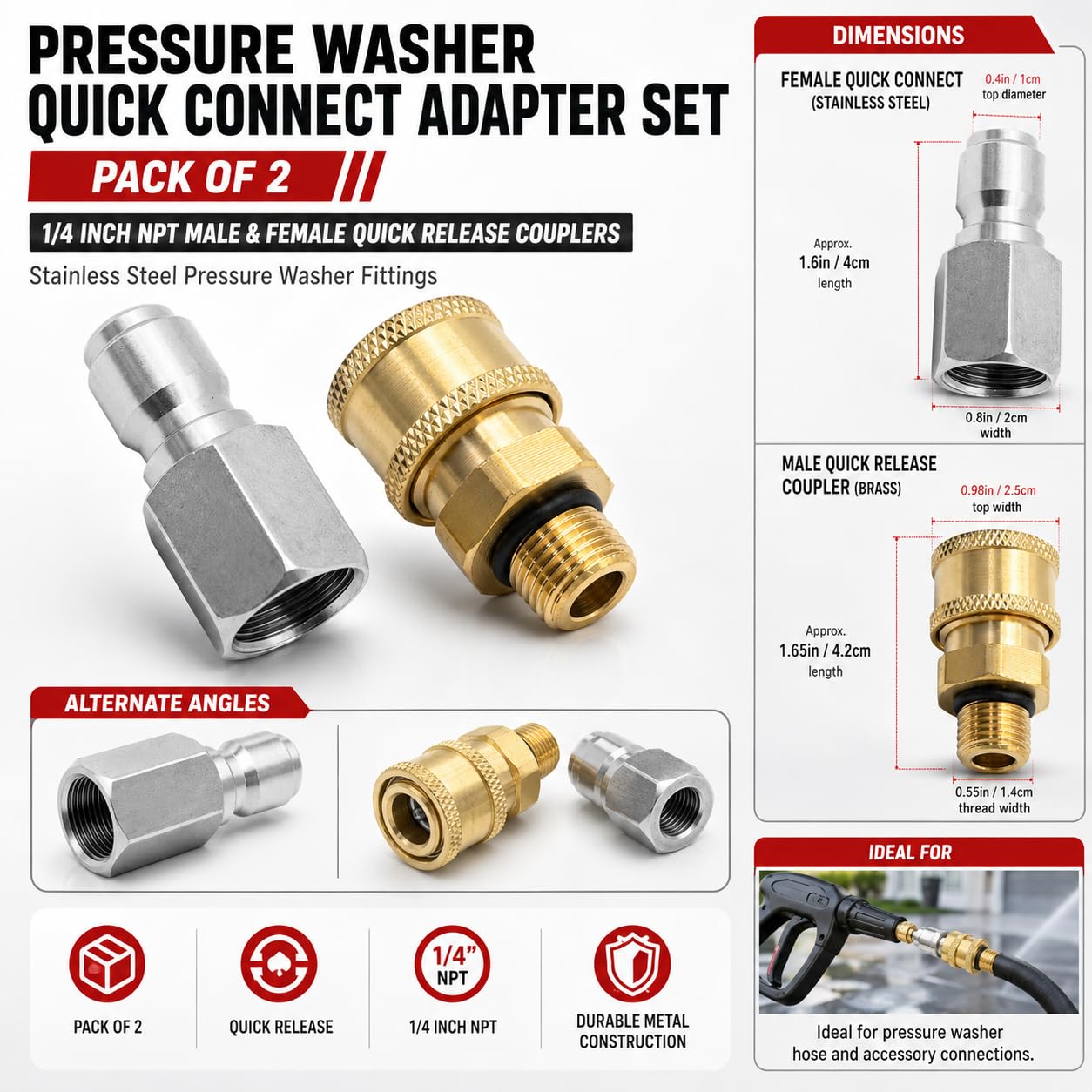 PRESSURE WASHER QUICK CONNECT ADAPTER SET

PACK OF 2

1/4 INCH NPT MALE & FEMALE QUICK RELEASE COUPLERS

Stainless Steel Pressure Washer Fittings

ALTERNATE ANGLES

PACK OF 2

QUICK RELEASE

1/4" NPT

1/4 INCH NPT

DURABLE METAL CONSTRUCTION

DIMENSIONS

FEMALE QUICK CONNECT (STAINLESS STEEL)

0.4in / 1cm top diameter

Approx. 1.6in / 4cm length

0.8in / 2cm width

MALE QUICK RELEASE COUPLER (BRASS)

0.98in / 2.5cm top width

Approx. 1.65in / 4.2cm length

0.55in / 1.4cm thread width

IDEAL FOR

Ideal for pressure washer hose and accessory connections.