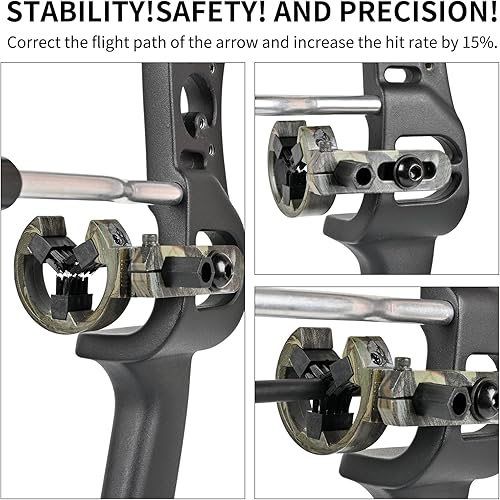 STABILITY!SAFETY! AND PRECISION!

Correct the flight path of the arrow and increase the hit rate by 15%.