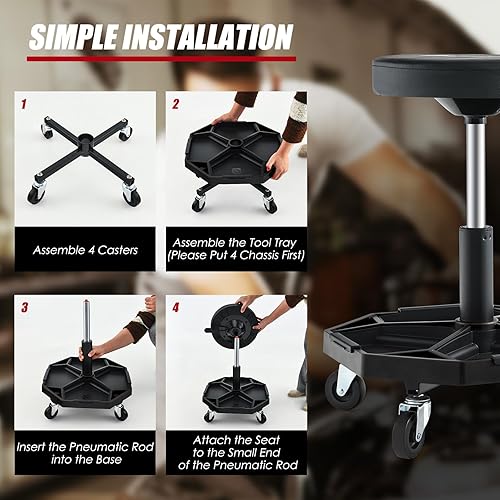 SIMPLE INSTALLATION

1

Assemble 4 Casters

2

Assemble the Tool Tray (Please Put 4 Chassis First)

3

Insert the Pneumatic Rod into the Base

4

Attach the Seat to the Small End of the Pneumatic Rod