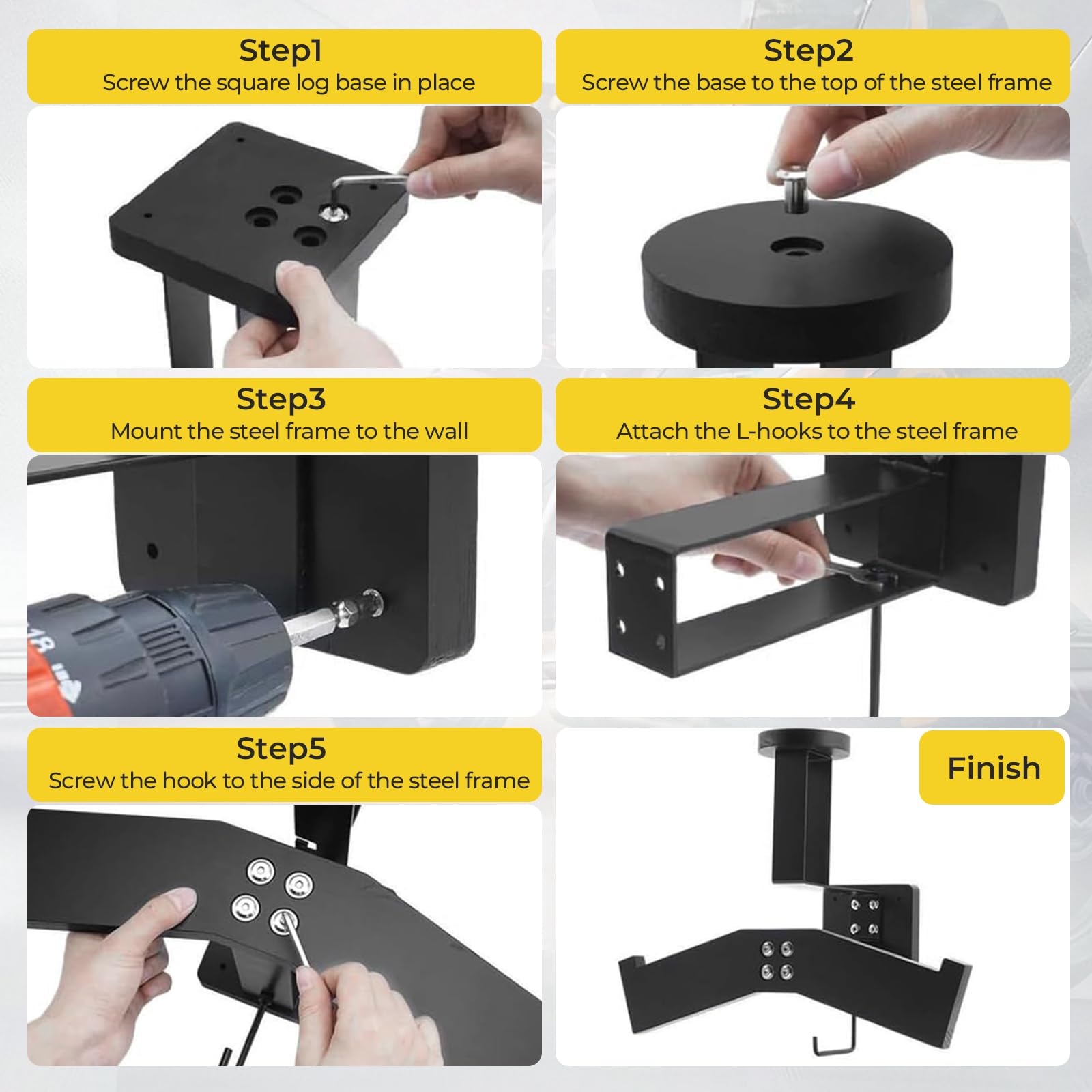 Step1
Screw the square log base in place

Step2
Screw the base to the top of the steel frame

Step3
Mount the steel frame to the wall

Step4
Attach the L-hooks to the steel frame

Step5
Screw the hook to the side of the steel frame

Finish