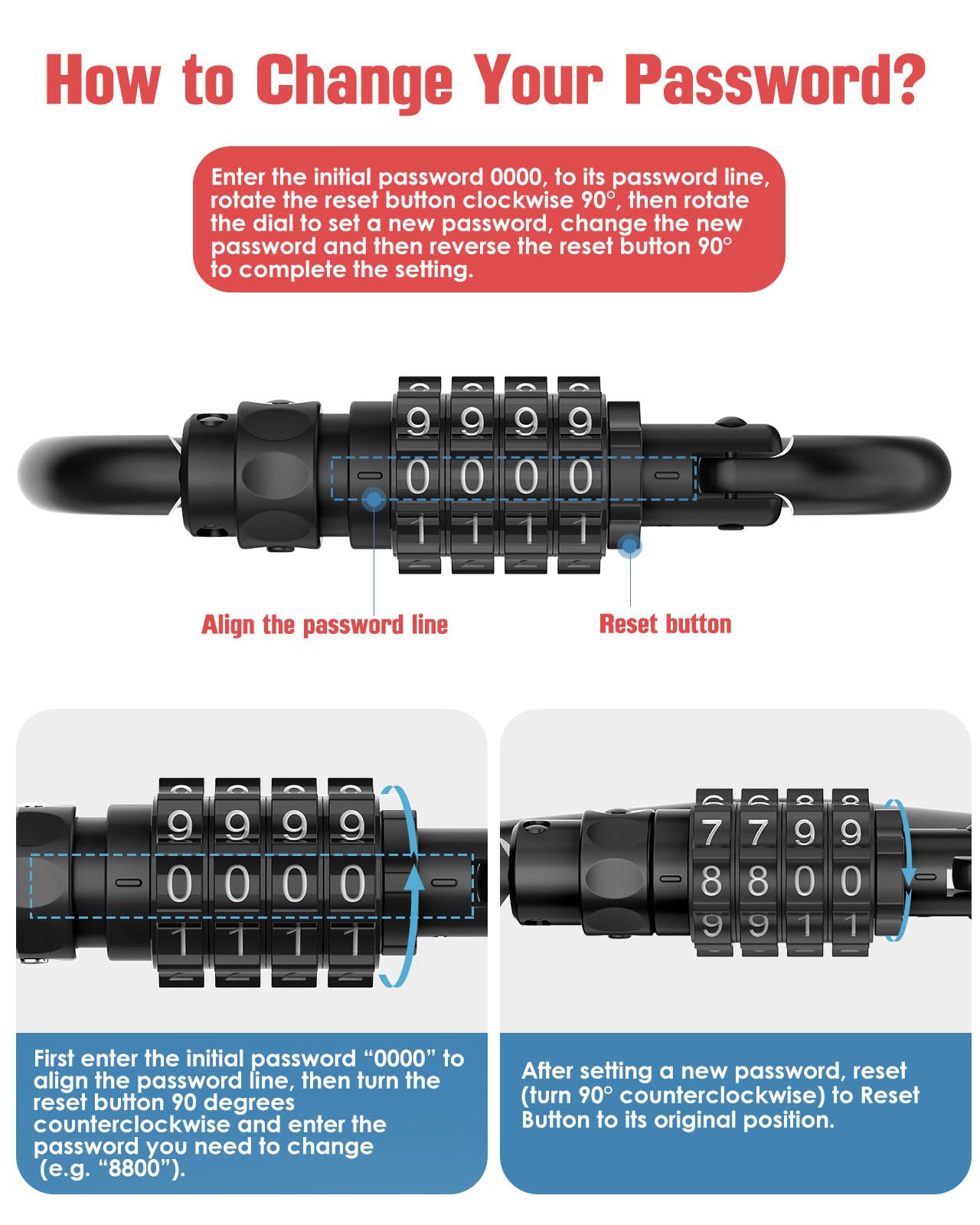 How to Change Your Password?

Enter the initial password 0000, to its password line, rotate the reset button clockwise 90°, then rotate the dial to set a new password, change the new password and then reverse the reset button 90° to complete the setting.

9 9 9 9
0 0 0 0
1 1 1 1

Align the password line

Reset button

9 9 9 9
0 0 0 0
1 1 1 1

7 7 9 9
8 8 0 0
9 9 1 1

First enter the initial password “0000” to align the password line, then turn the reset button 90 degrees counterclockwise and enter the password you need to change (e.g. “8800”).

After setting a new password, reset (turn 90° counterclockwise) to Reset Button to its original position.