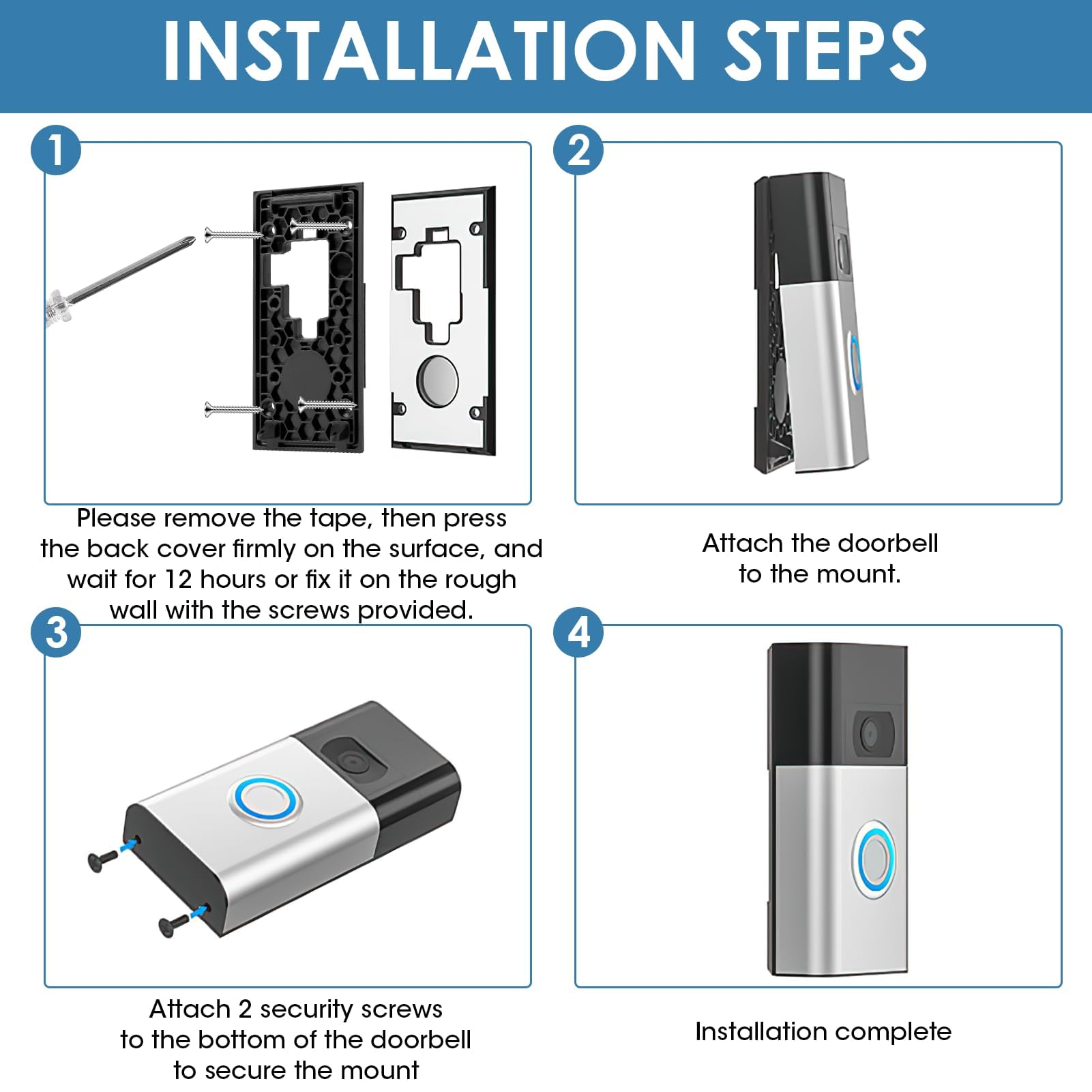 INSTALLATION STEPS

1

Please remove the tape, then press the back cover firmly on the surface, and wait for 12 hours or fix it on the rough wall with the screws provided.

2

Attach the doorbell to the mount.

3

Attach 2 security screws to the bottom of the doorbell to secure the mount

4

Installation complete