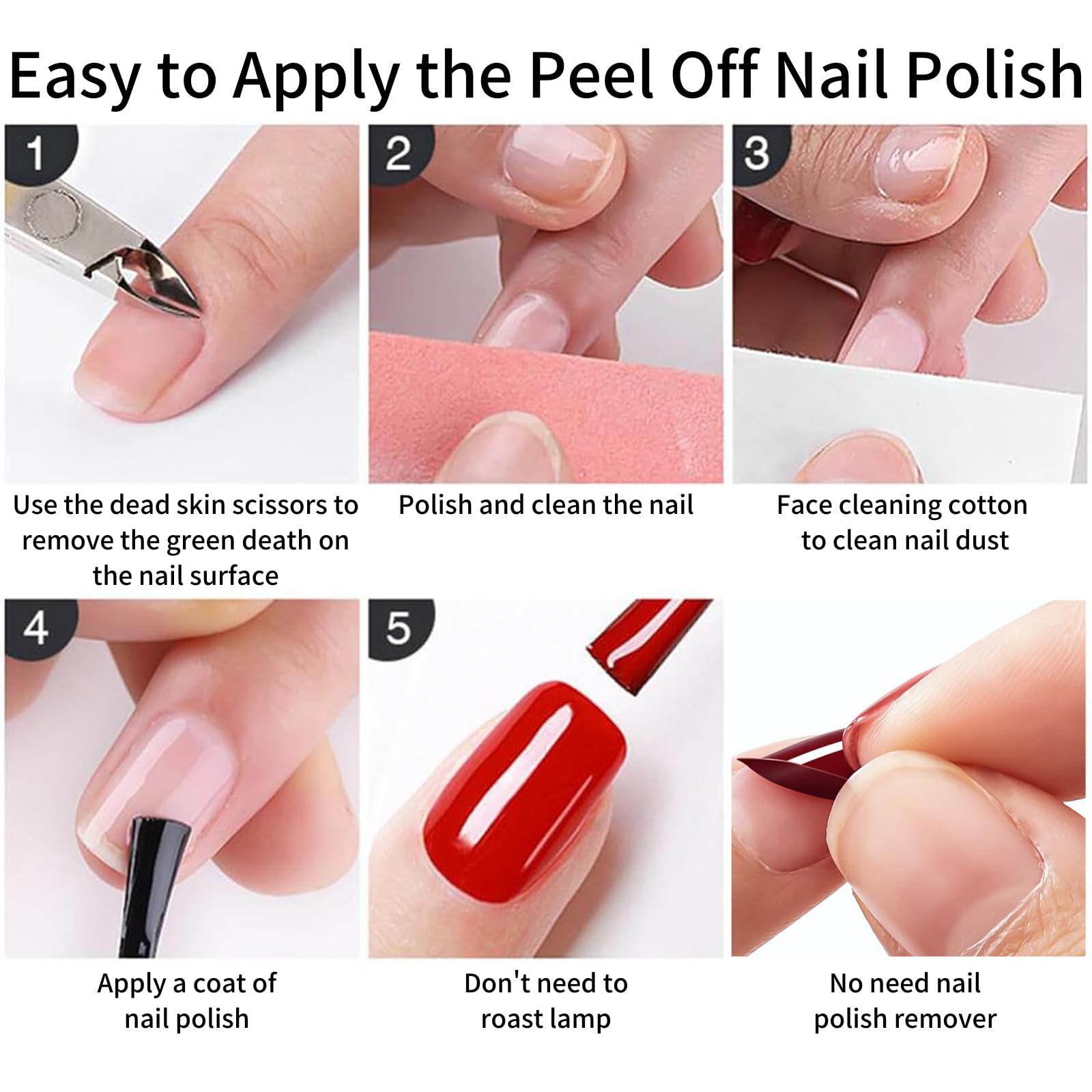 Easy to Apply the Peel Off Nail Polish

1

Use the dead skin scissors to remove the green death on the nail surface

2

Polish and clean the nail

3

Face cleaning cotton to clean nail dust

4

Apply a coat of nail polish

5

Don't need to roast lamp

No need nail polish remover