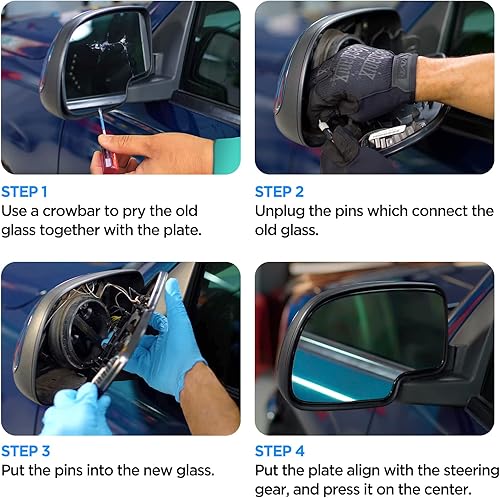 STEP 1
Use a crowbar to pry the old glass together with the plate.

STEP 2
Unplug the pins which connect the old glass.

STEP 3
Put the pins into the new glass.

STEP 4
Put the plate align with the steering gear, and press it on the center.