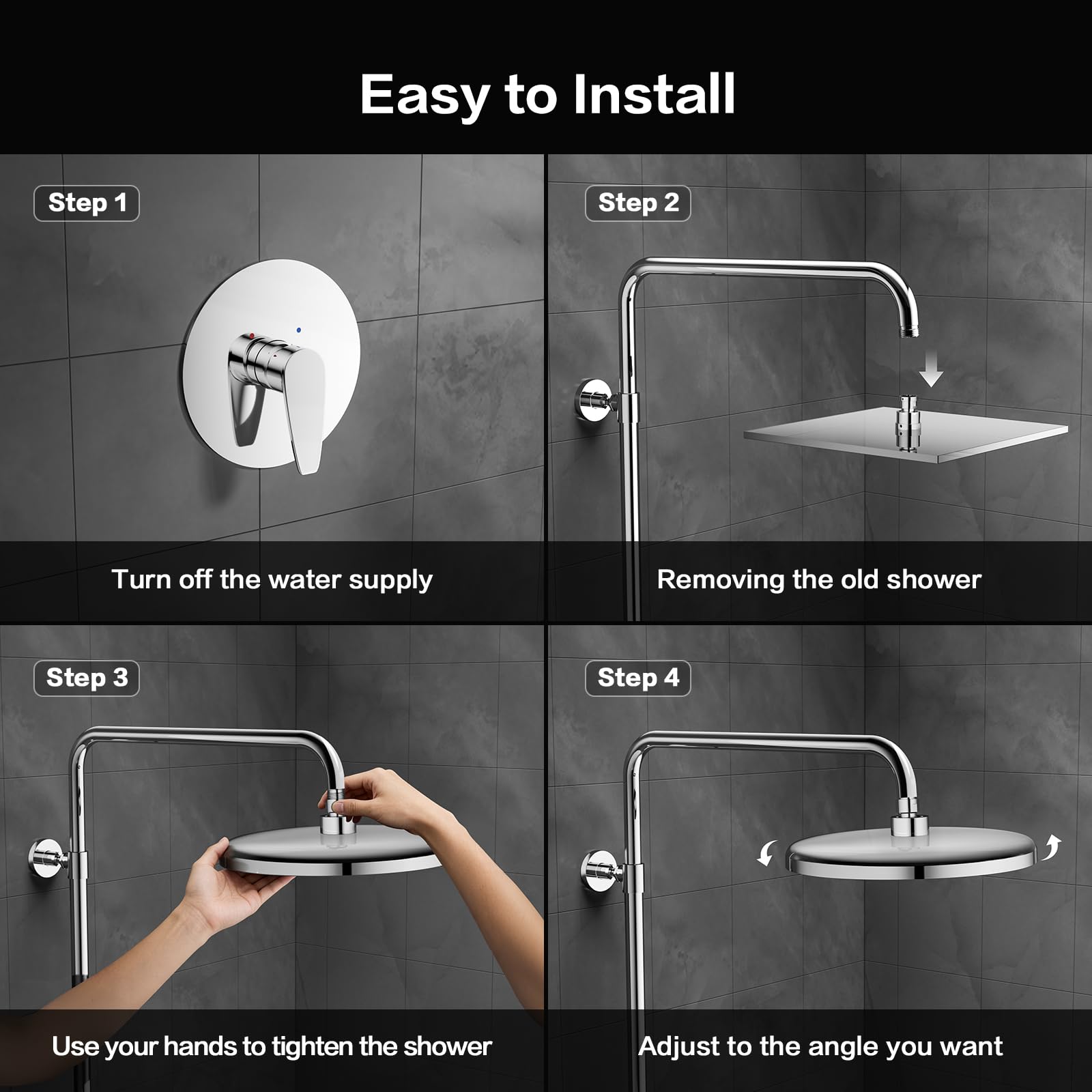 Easy to Install

Step 1

Turn off the water supply

Step 2

Removing the old shower

Step 3

Use your hands to tighten the shower

Step 4

Adjust to the angle you want