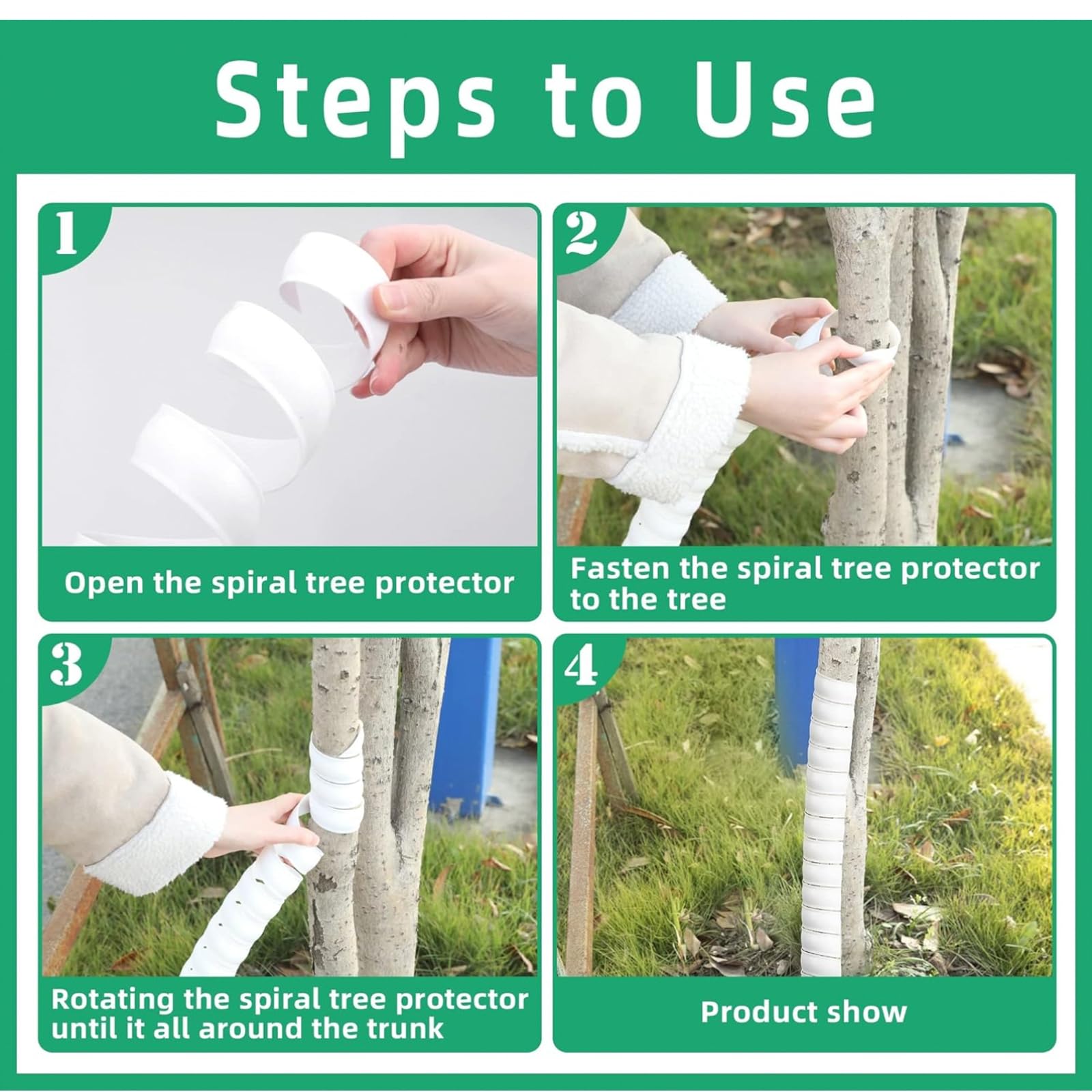 Steps to Use

1

Open the spiral tree protector

2

Fasten the spiral tree protector to the tree

3

Rotating the spiral tree protector until it all around the trunk

4

Product show