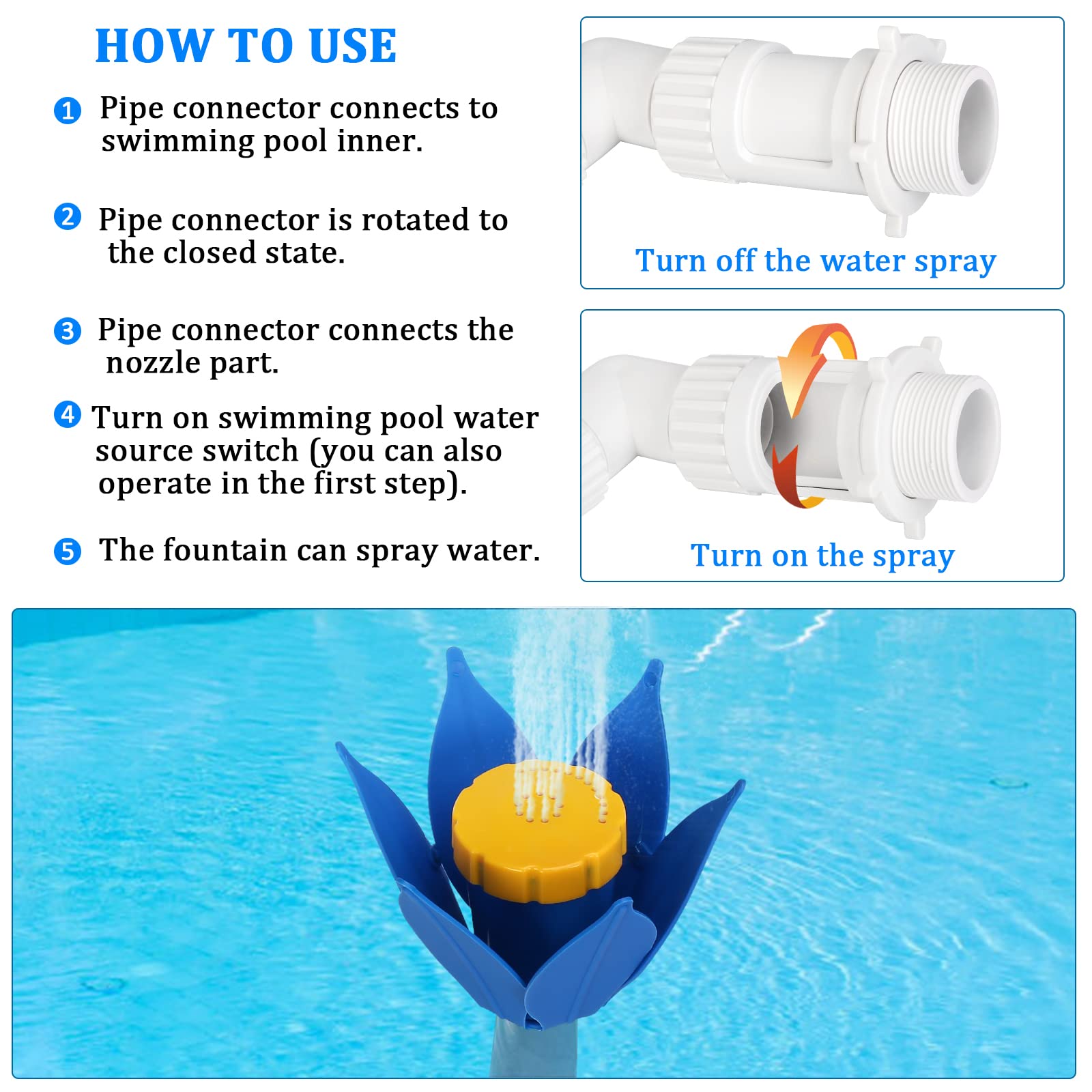 HOW TO USE

1 Pipe connector connects to swimming pool inner.

2 Pipe connector is rotated to the closed state.

3 Pipe connector connects the nozzle part.

4 Turn on swimming pool water source switch (you can also operate in the first step).

5 The fountain can spray water.

Turn off the water spray

Turn on the spray