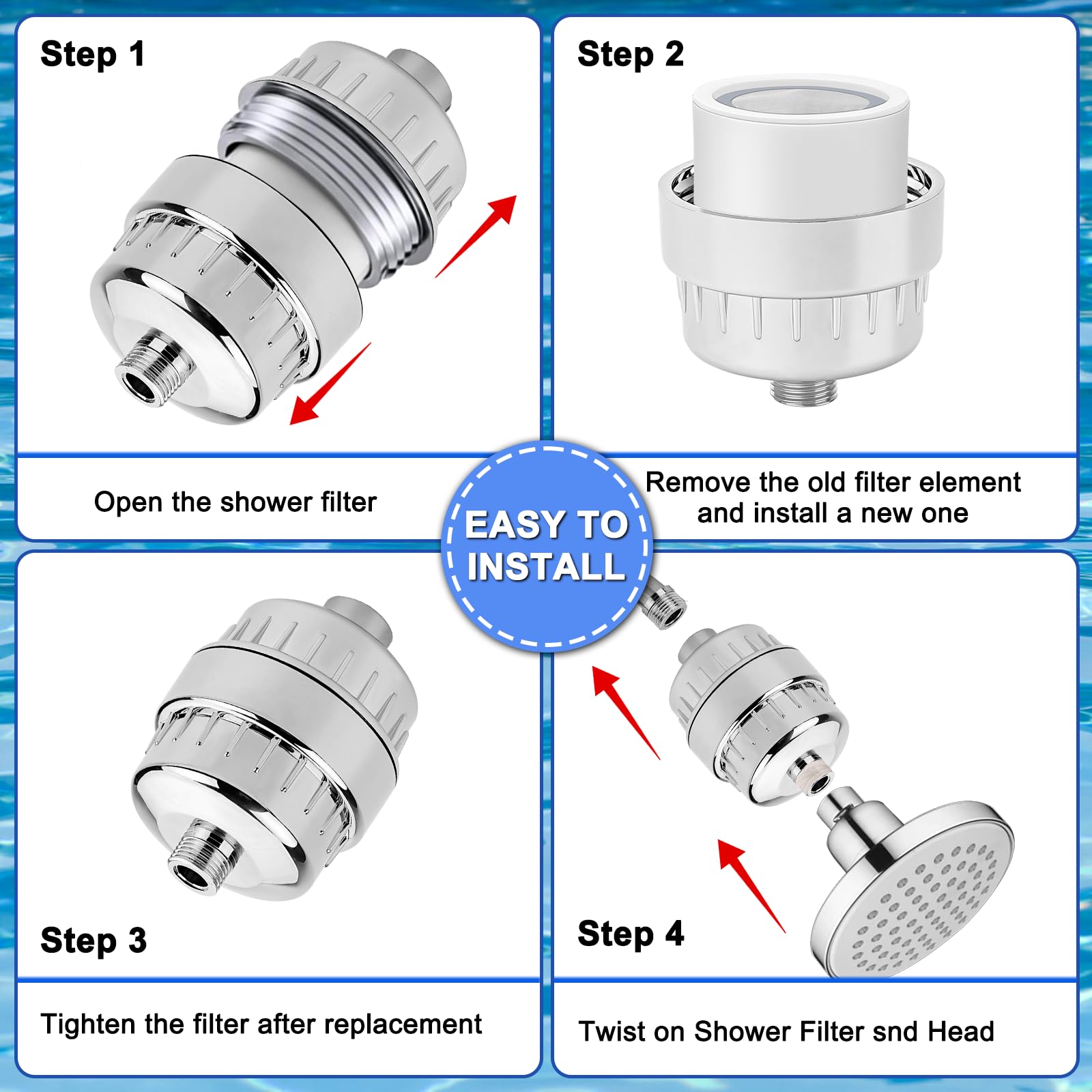 Step 1

Open the shower filter

Step 2

Remove the old filter element and install a new one

EASY TO INSTALL

Step 3

Tighten the filter after replacement

Step 4

Twist on Shower Filter snd Head