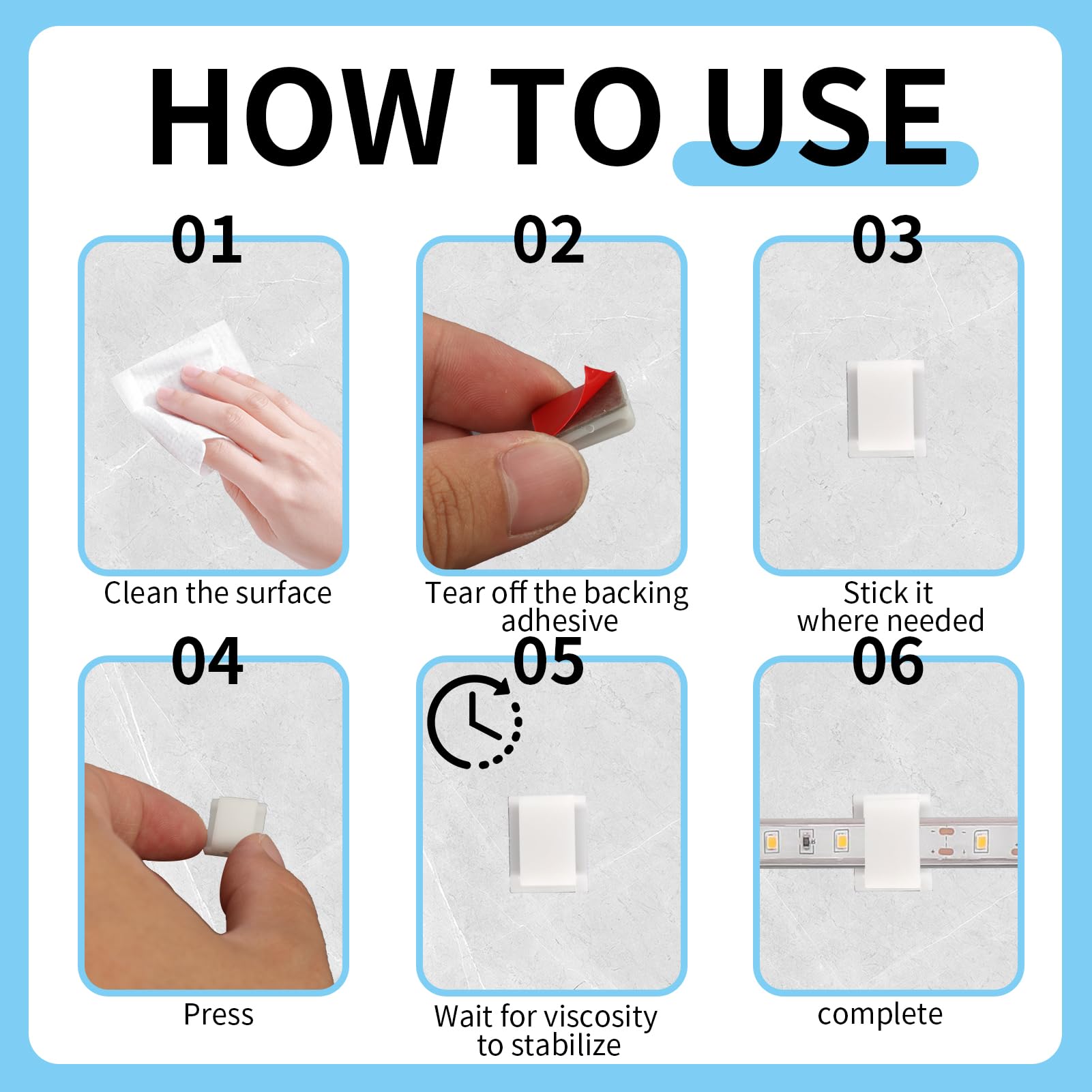 HOW TO USE

01

Clean the surface

02

Tear off the backing adhesive

03

Stick it where needed

04

Press

05

Wait for viscosity to stabilize

06

complete