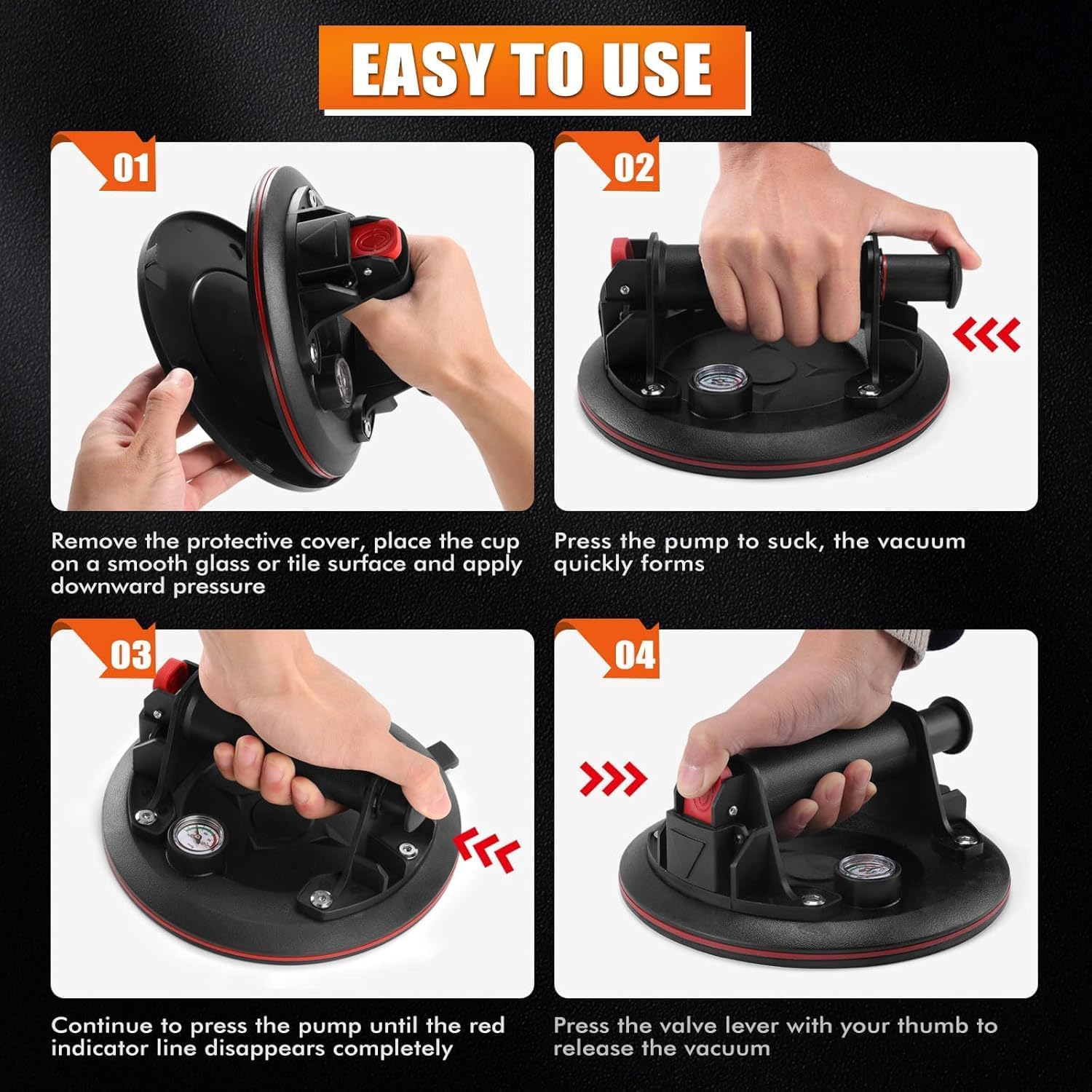 EASY TO USE

01

Remove the protective cover, place the cup on a smooth glass or tile surface and apply downward pressure

02

Press the pump to suck, the vacuum quickly forms

03

Continue to press the pump until the red indicator line disappears completely

04

Press the valve lever with your thumb to release the vacuum