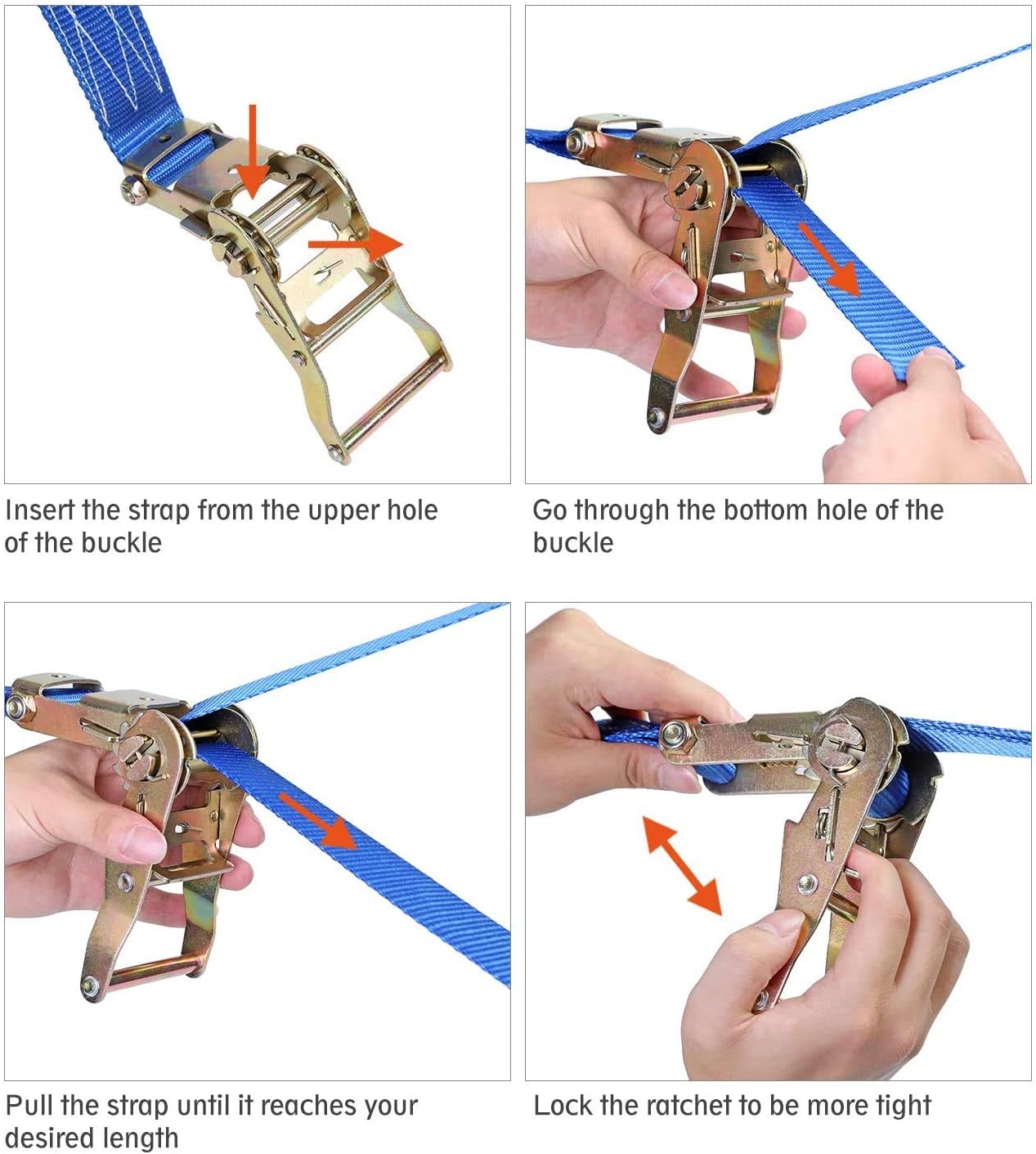 Insert the strap from the upper hole of the buckle

Go through the bottom hole of the buckle

Pull the strap until it reaches your desired length

Lock the ratchet to be more tight