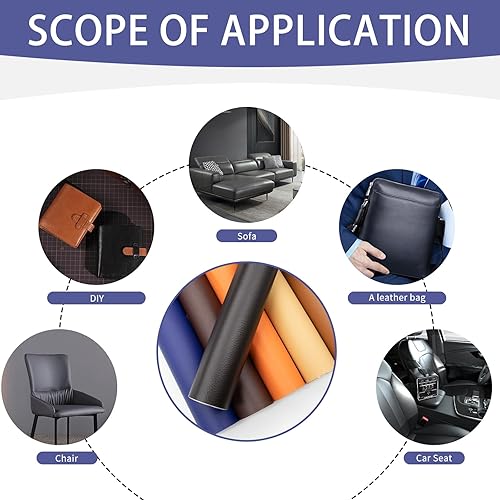 SCOPE OF APPLICATION

Sofa

DIY

A leather bag

Chair

Car Seat