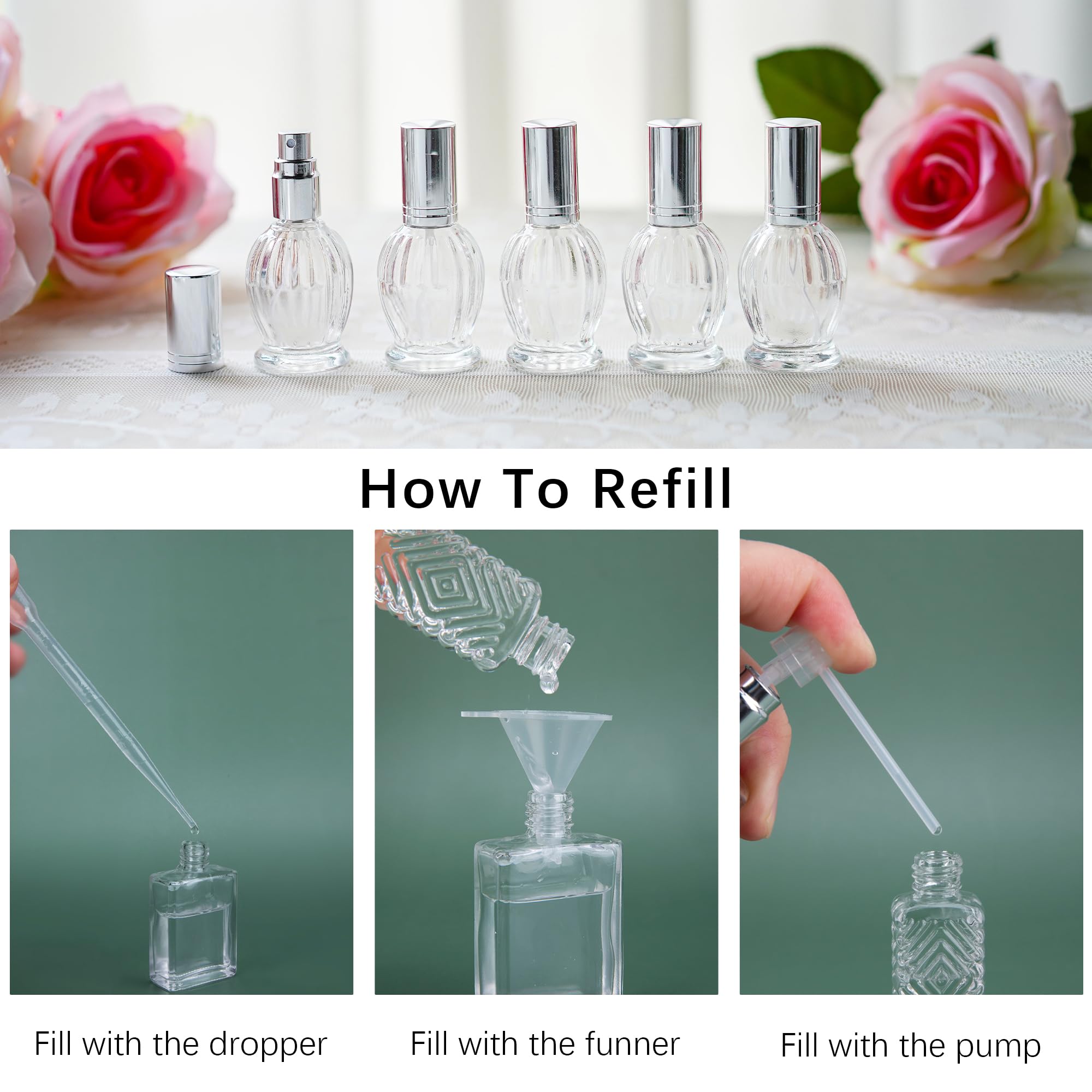 How To Refill

Fill with the dropper

Fill with the funner

Fill with the pump