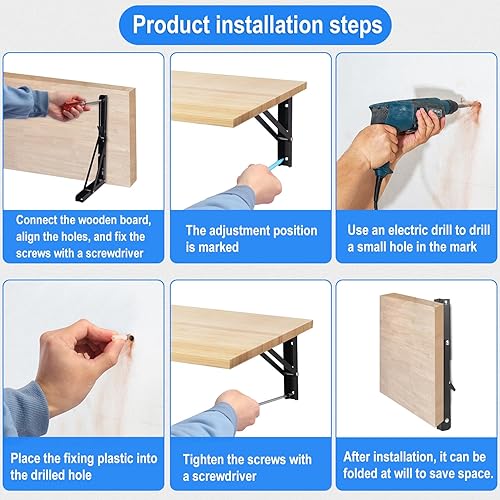 Product installation steps

Connect the wooden board, align the holes, and fix the screws with a screwdriver

The adjustment position is marked

Use an electric drill to drill a small hole in the mark

Place the fixing plastic into the drilled hole

Tighten the screws with a screwdriver

After installation, it can be folded at will to save space.