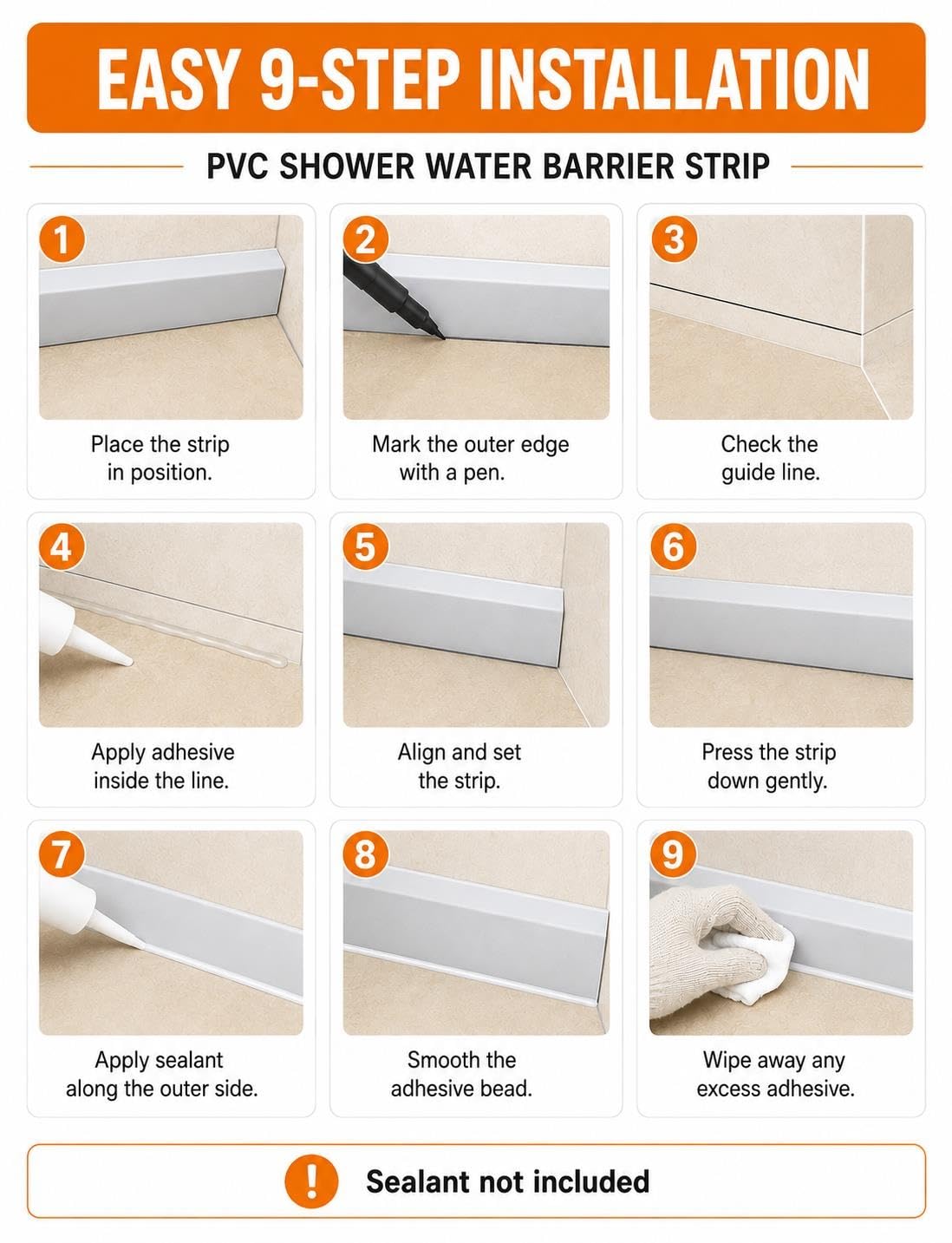 EASY 9-STEP INSTALLATION

PVC SHOWER WATER BARRIER STRIP

1
Place the strip in position.

2
Mark the outer edge with a pen.

3
Check the guide line.

4
Apply adhesive inside the line.

5
Align and set the strip.

6
Press the strip down gently.

7
Apply sealant along the outer side.

8
Smooth the adhesive bead.

9
Wipe away any excess adhesive.

!
Sealant not included