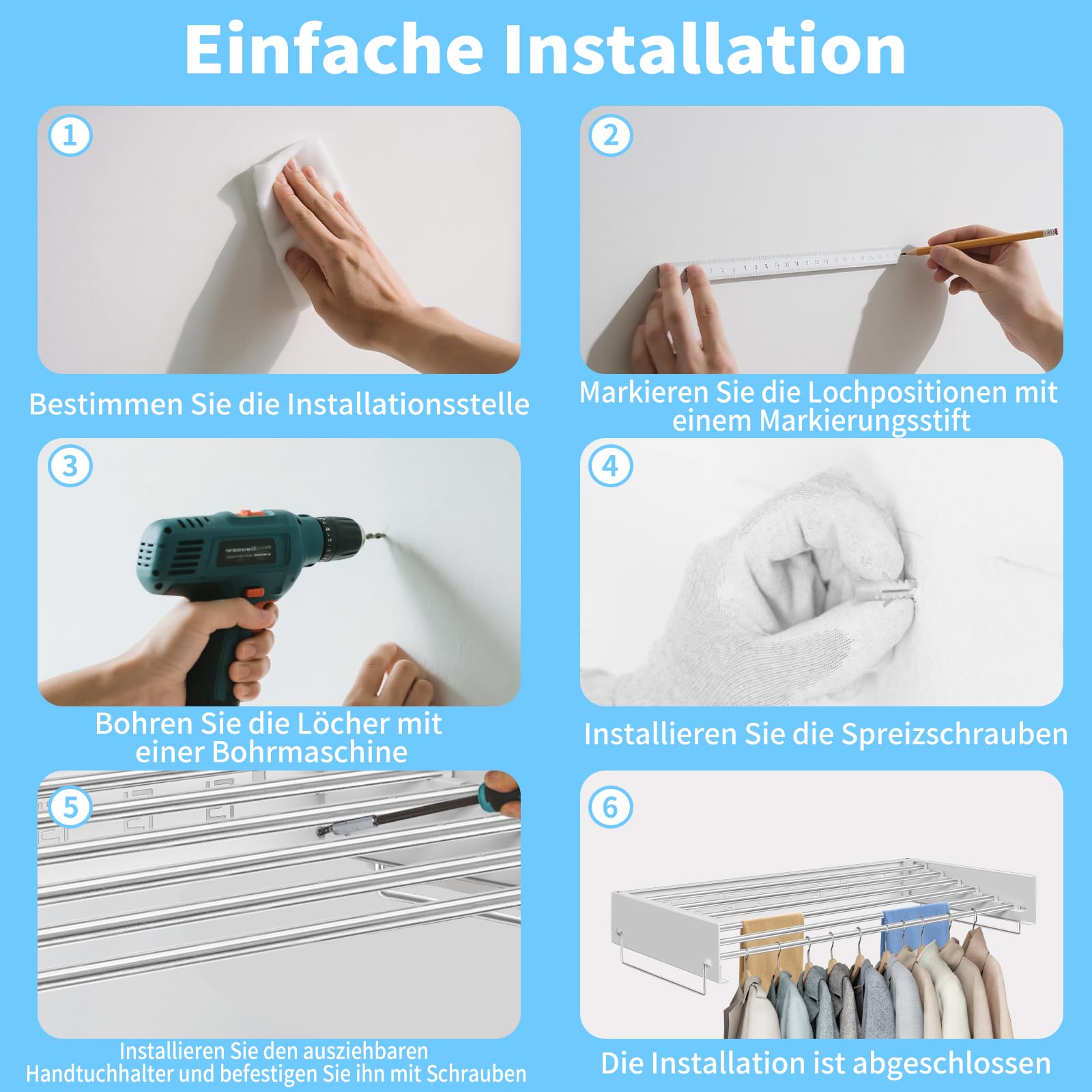 Einfache Installation

1

Bestimmen Sie die Installationsstelle

2

Markieren Sie die Lochpositionen mit einem Markierungsstift

3

Bohren Sie die Löcher mit einer Bohrmaschine

4

Installieren Sie die Spreizschrauben

5

Installieren Sie den ausziehbaren Handtuchhalter und befestigen Sie ihn mit Schrauben

6

Die Installation ist abgeschlossen