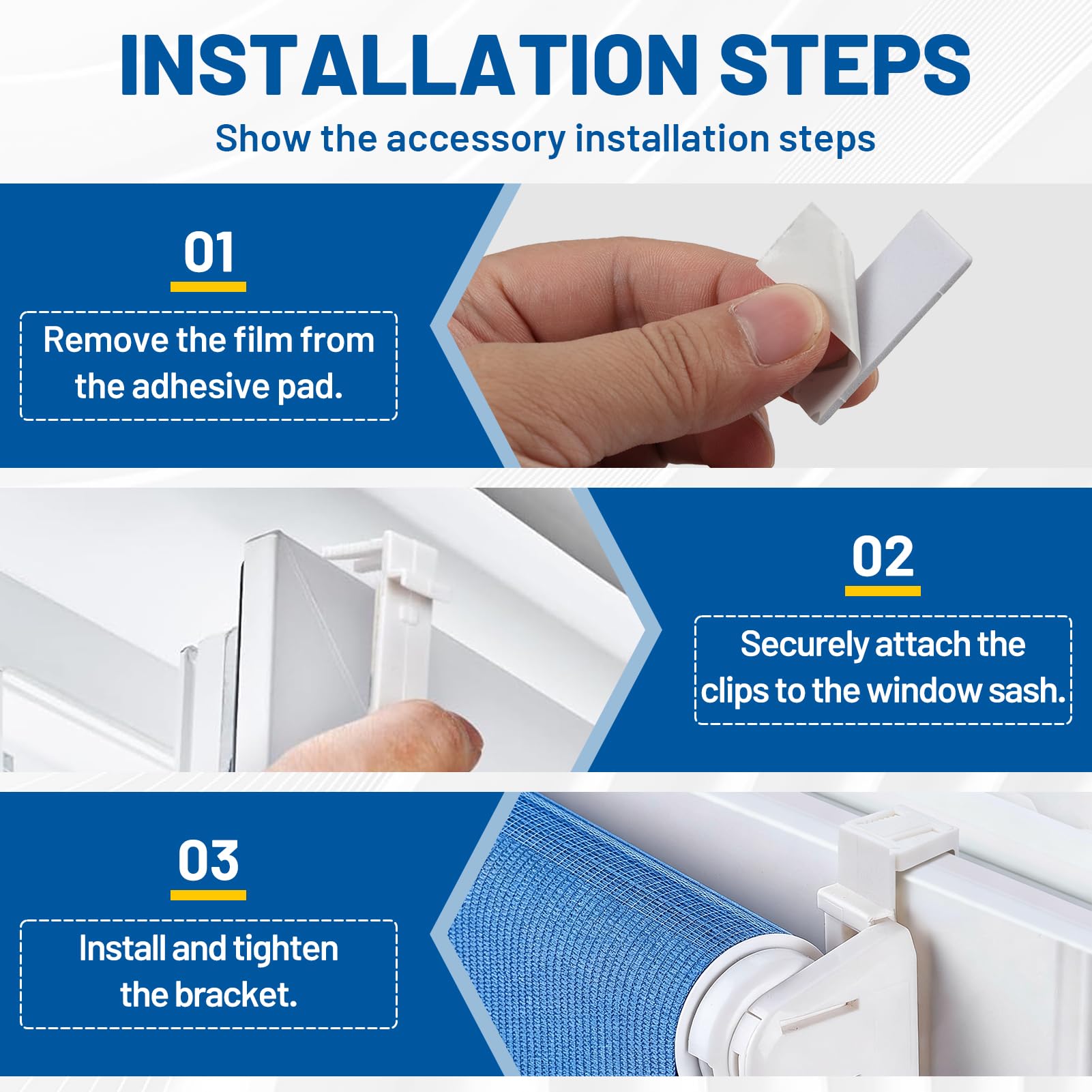 INSTALLATION STEPS

Show the accessory installation steps

01

Remove the film from the adhesive pad.

02

Securely attach the clips to the window sash.

03

Install and tighten the bracket.