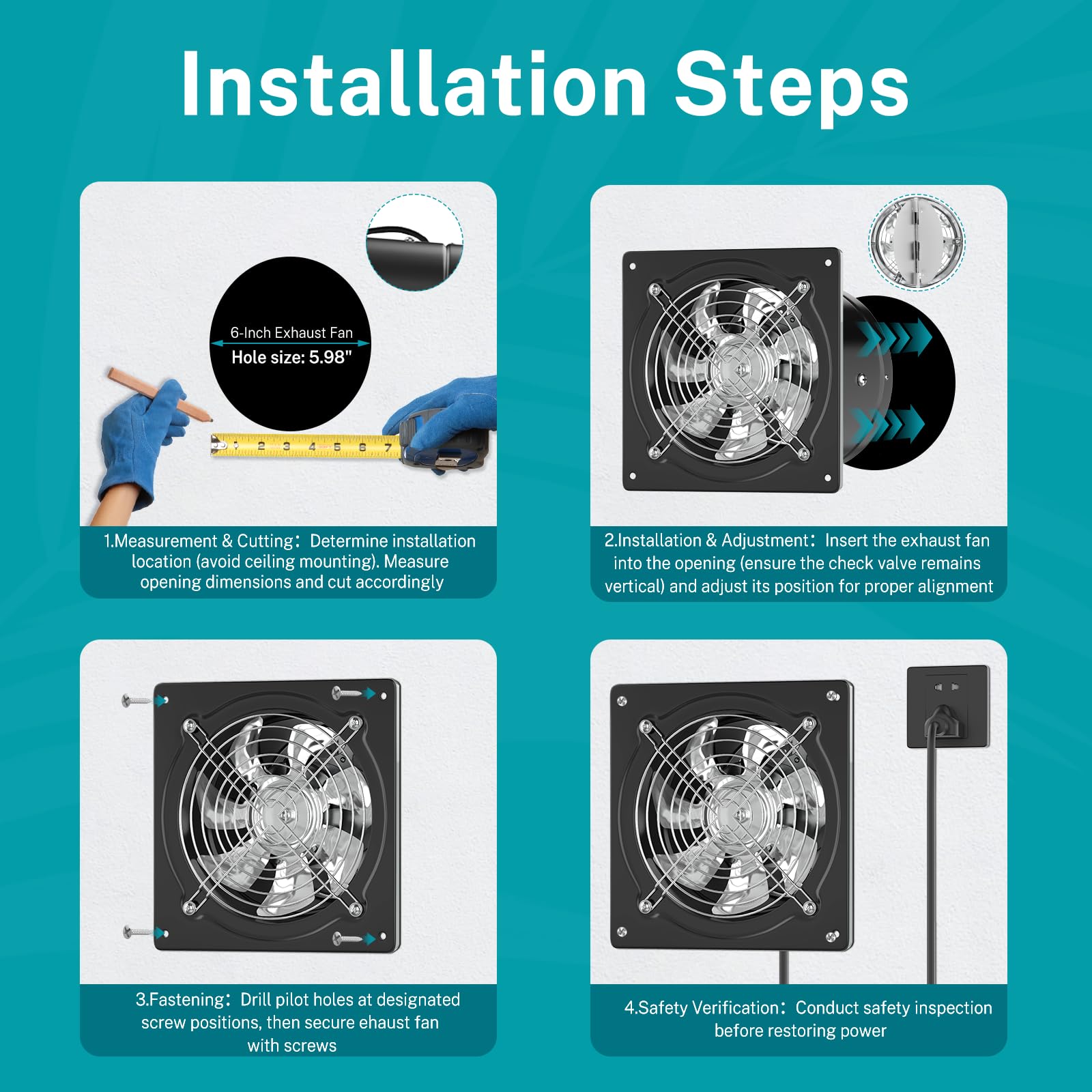 Installation Steps

6-Inch Exhaust Fan
Hole size: 5.98"

2 3 4 5 6 7

1.Measurement & Cutting：Determine installation location (avoid ceiling mounting). Measure opening dimensions and cut accordingly

2.Installation & Adjustment：Insert the exhaust fan into the opening (ensure the check valve remains vertical) and adjust its position for proper alignment

3.Fastening：Drill pilot holes at designated screw positions, then secure ehaust fan with screws

4.Safety Verification：Conduct safety inspection before restoring power