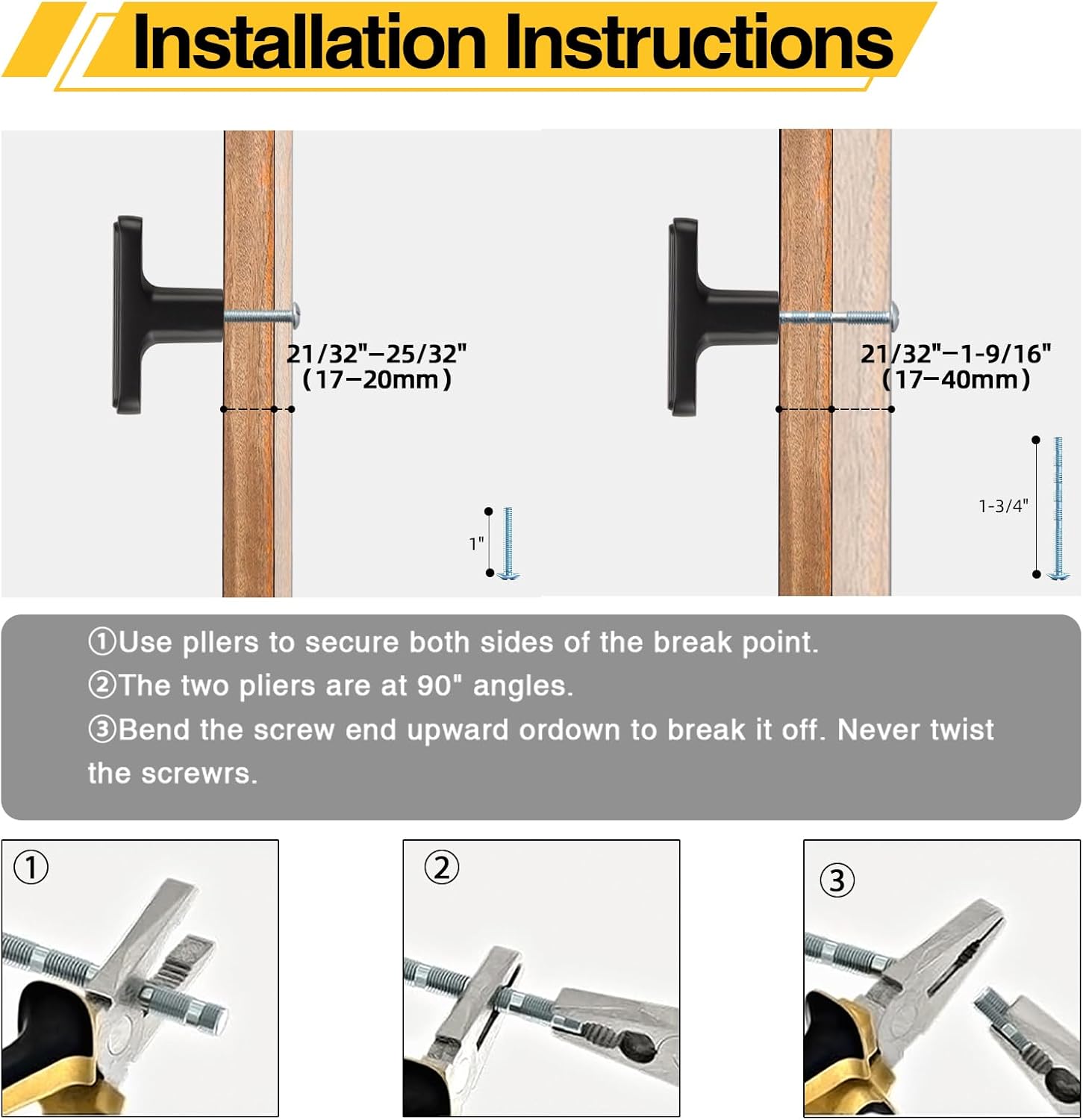 Installation Instructions

21/32"–25/32"
(17–20mm)

1"

21/32"–1-9/16"
(17–40mm)

1-3/4"

①Use pllers to secure both sides of the break point.
②The two pliers are at 90" angles.
③Bend the screw end upward ordown to break it off. Never twist the screwrs.

①

②

③