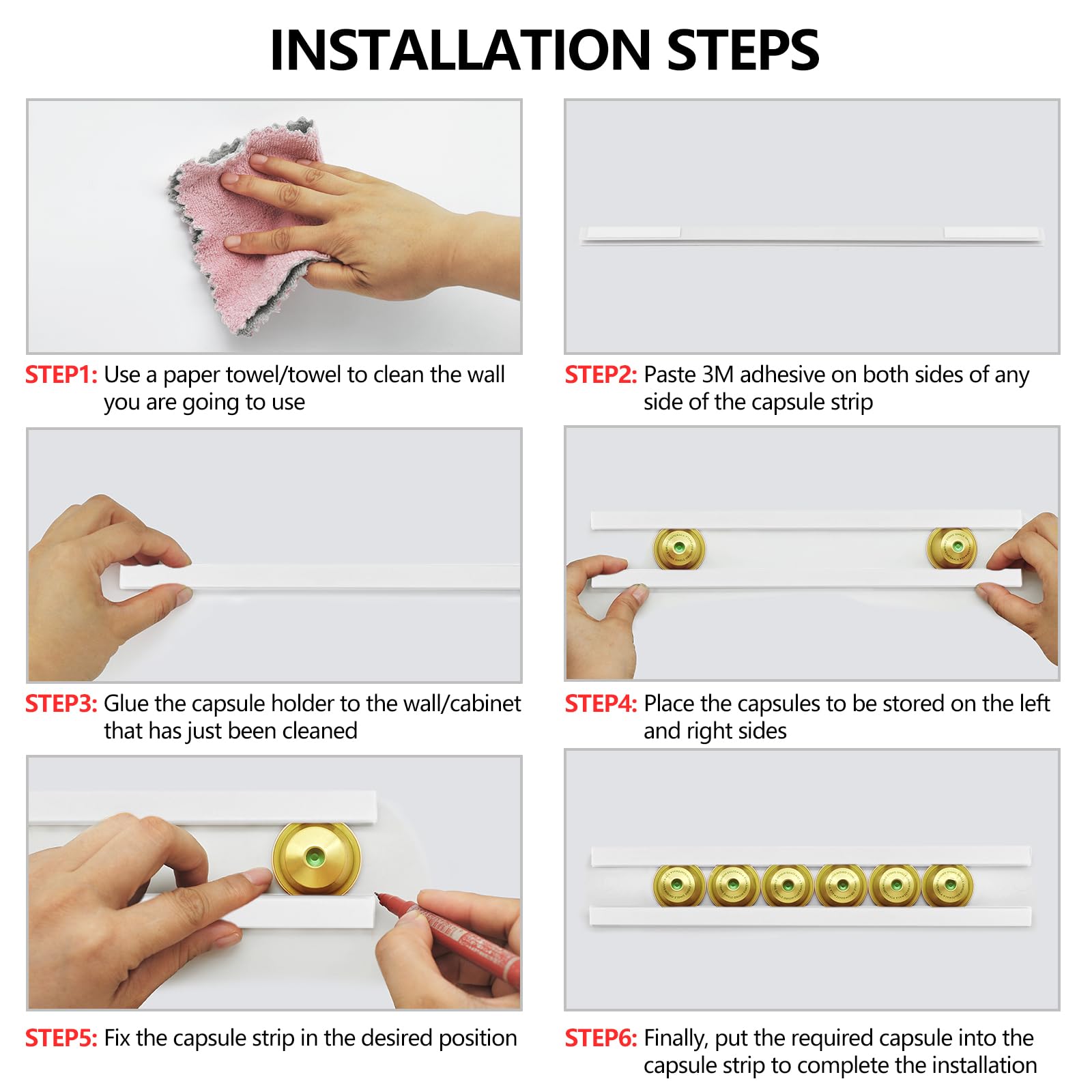 INSTALLATION STEPS

STEP1: Use a paper towel/towel to clean the wall you are going to use

STEP2: Paste 3M adhesive on both sides of any side of the capsule strip

STEP3: Glue the capsule holder to the wall/cabinet that has just been cleaned

STEP4: Place the capsules to be stored on the left and right sides

STEP5: Fix the capsule strip in the desired position

STEP6: Finally, put the required capsule into the capsule strip to complete the installation