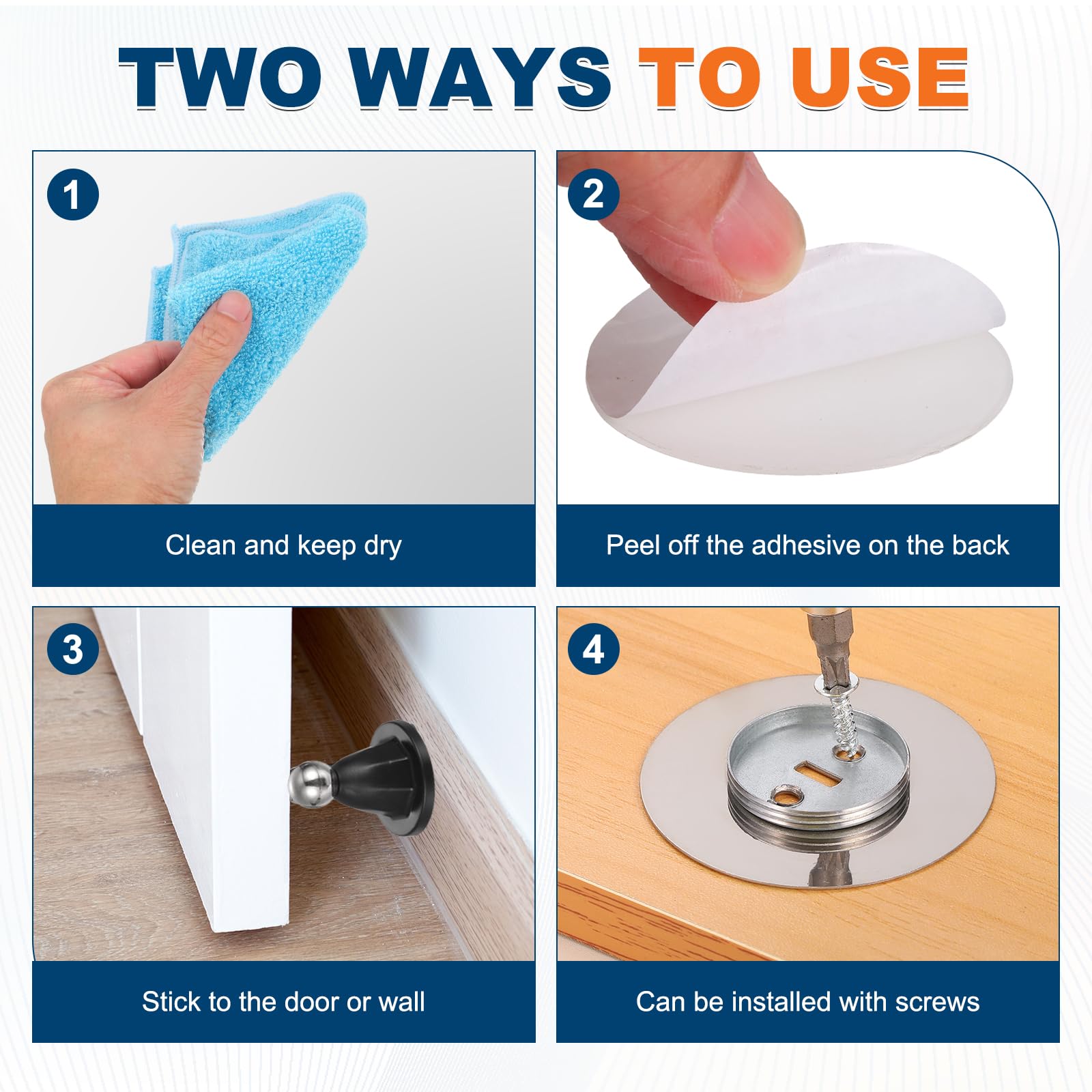 TWO WAYS TO USE

1

Clean and keep dry

2

Peel off the adhesive on the back

3

Stick to the door or wall

4

Can be installed with screws