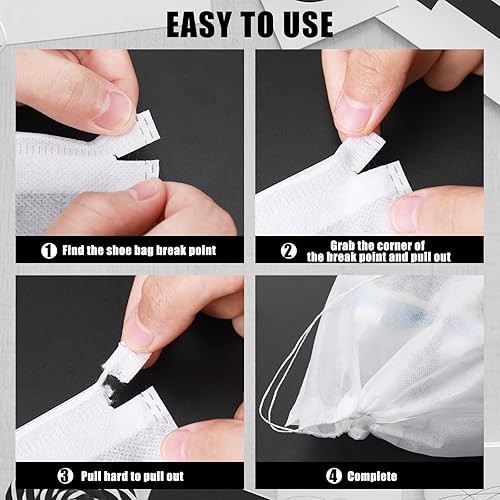 EASY TO USE

1 Find the shoe bag break point

2 Grab the corner of the break point and pull out

3 Pull hard to pull out

4 Complete