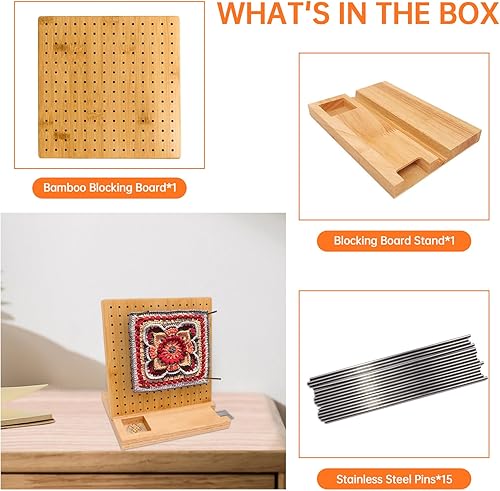 WHAT'S IN THE BOX

Bamboo Blocking Board*1

Blocking Board Stand*1

Stainless Steel Pins*15