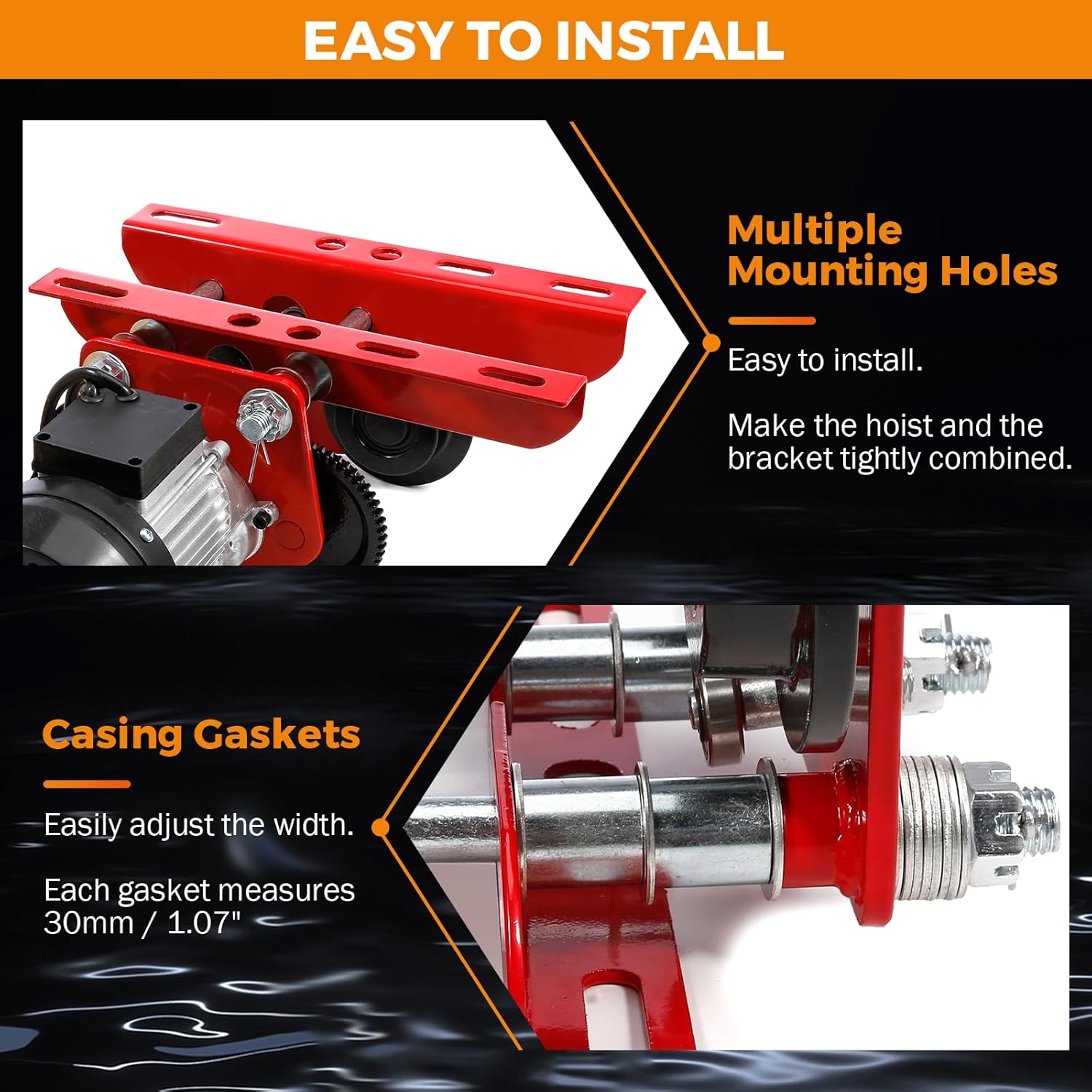 EASY TO INSTALL

Multiple Mounting Holes

Easy to install.

Make the hoist and the bracket tightly combined.

Casing Gaskets

Easily adjust the width.

Each gasket measures 30mm / 1.07"