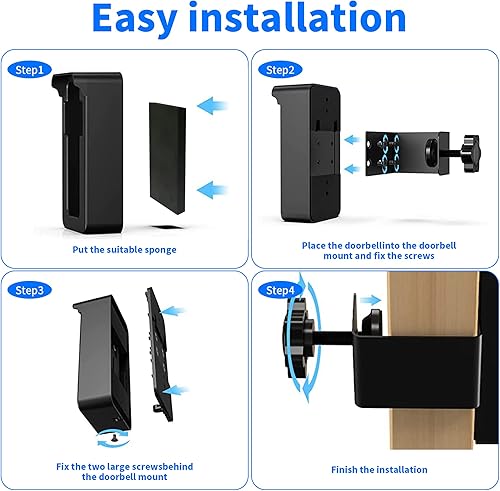 Easy installation

Step1

Put the suitable sponge

Step2

Place the doorbellinto the doorbell mount and fix the screws

Step3

Fix the two large screwsbehind the doorbell mount

Step4

Finish the installation