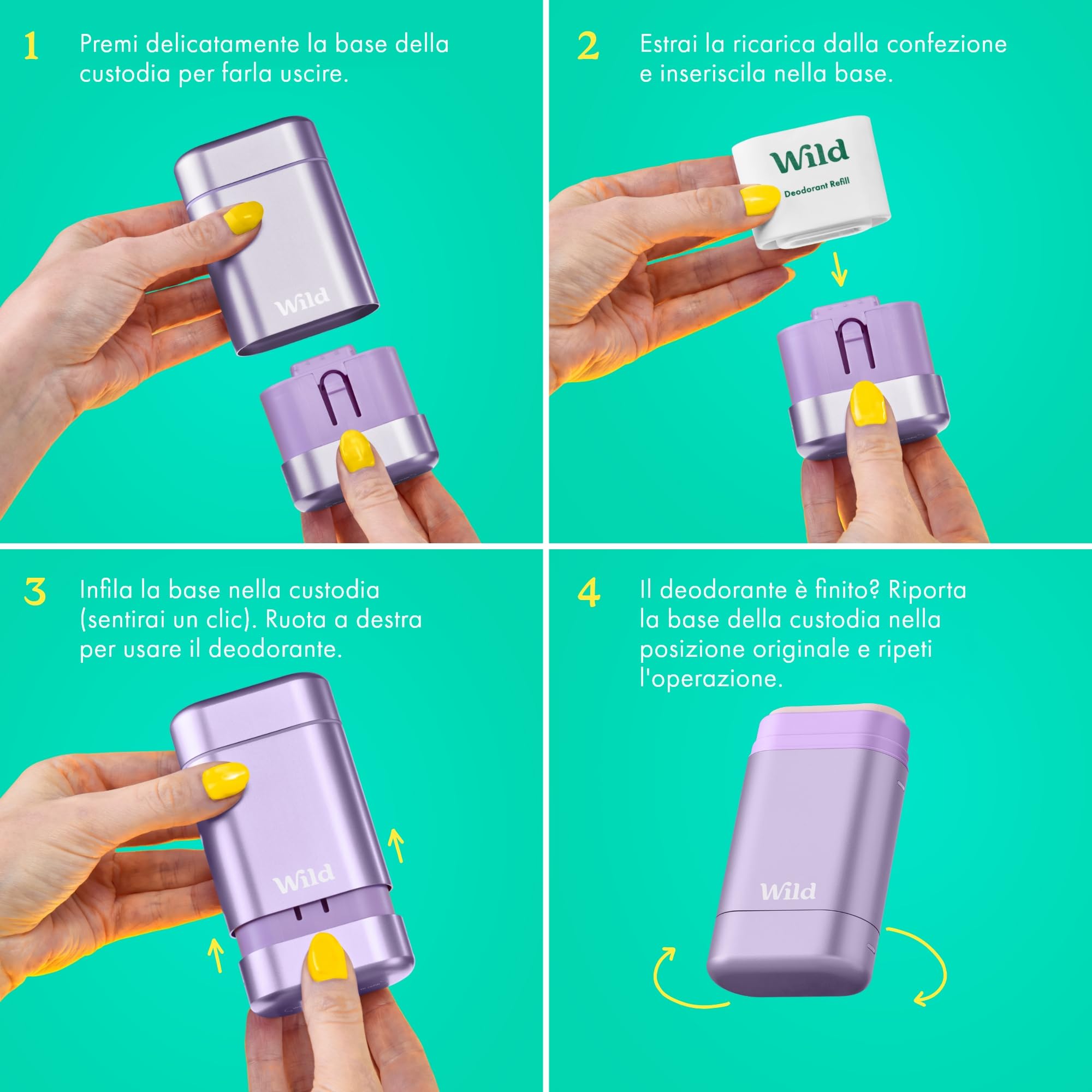 1 Premi delicatamente la base della custodia per farla uscire.

Wild

2 Estrai la ricarica dalla confezione e inseriscila nella base.

Wild
Deodorant Refill

3 Infila la base nella custodia (sentirai un clic). Ruota a destra per usare il deodorante.

Wild

4 Il deodorante è finito? Riporta la base della custodia nella posizione originale e ripeti l'operazione.

Wild