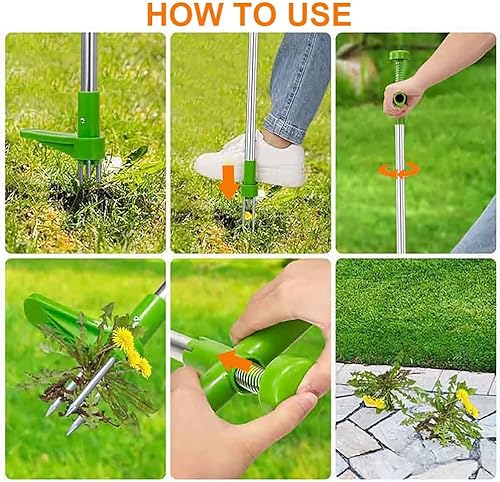 HOW TO USE