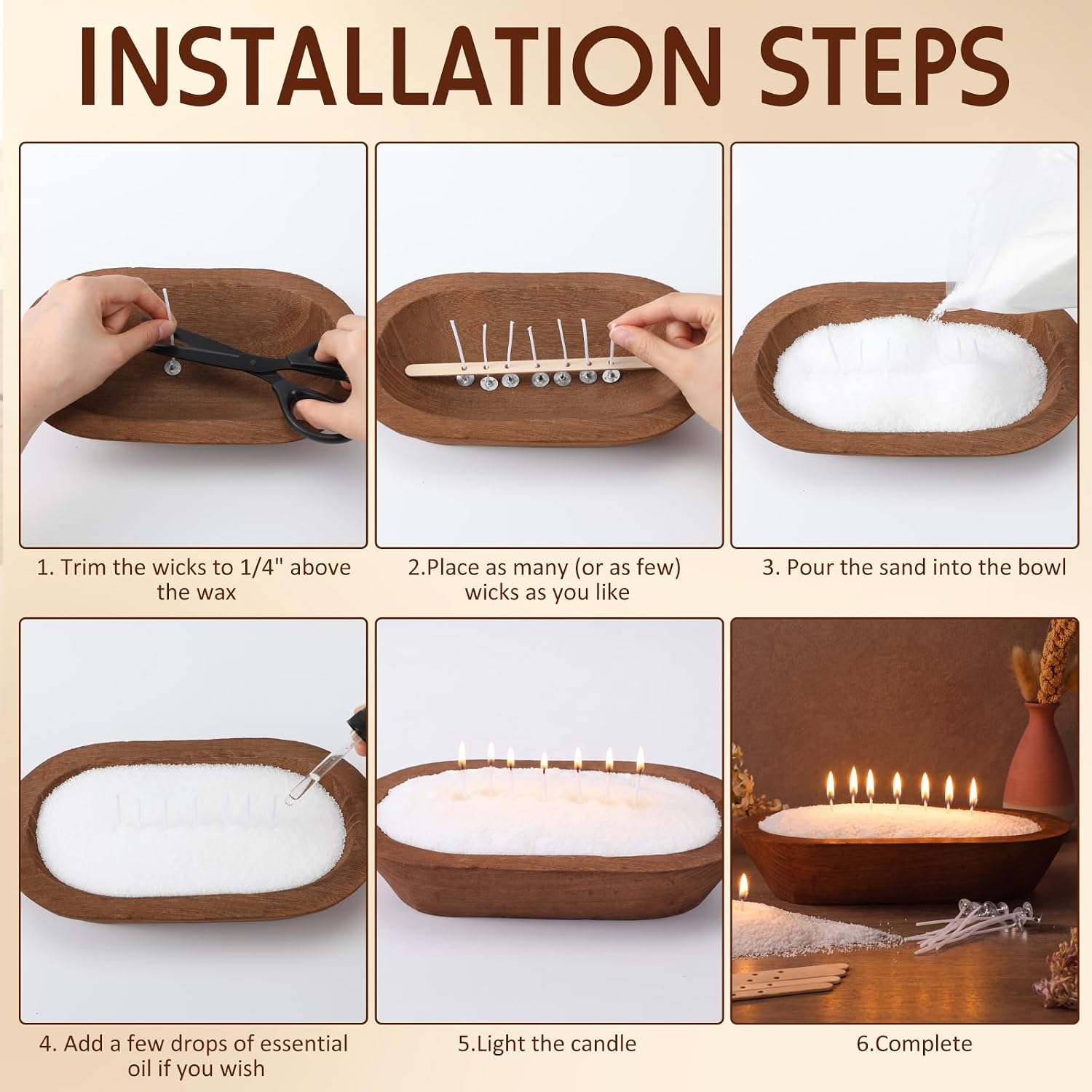 INSTALLATION STEPS

1. Trim the wicks to 1/4" above the wax

2.Place as many (or as few) wicks as you like

3. Pour the sand into the bowl

4. Add a few drops of essential oil if you wish

5.Light the candle

6.Complete