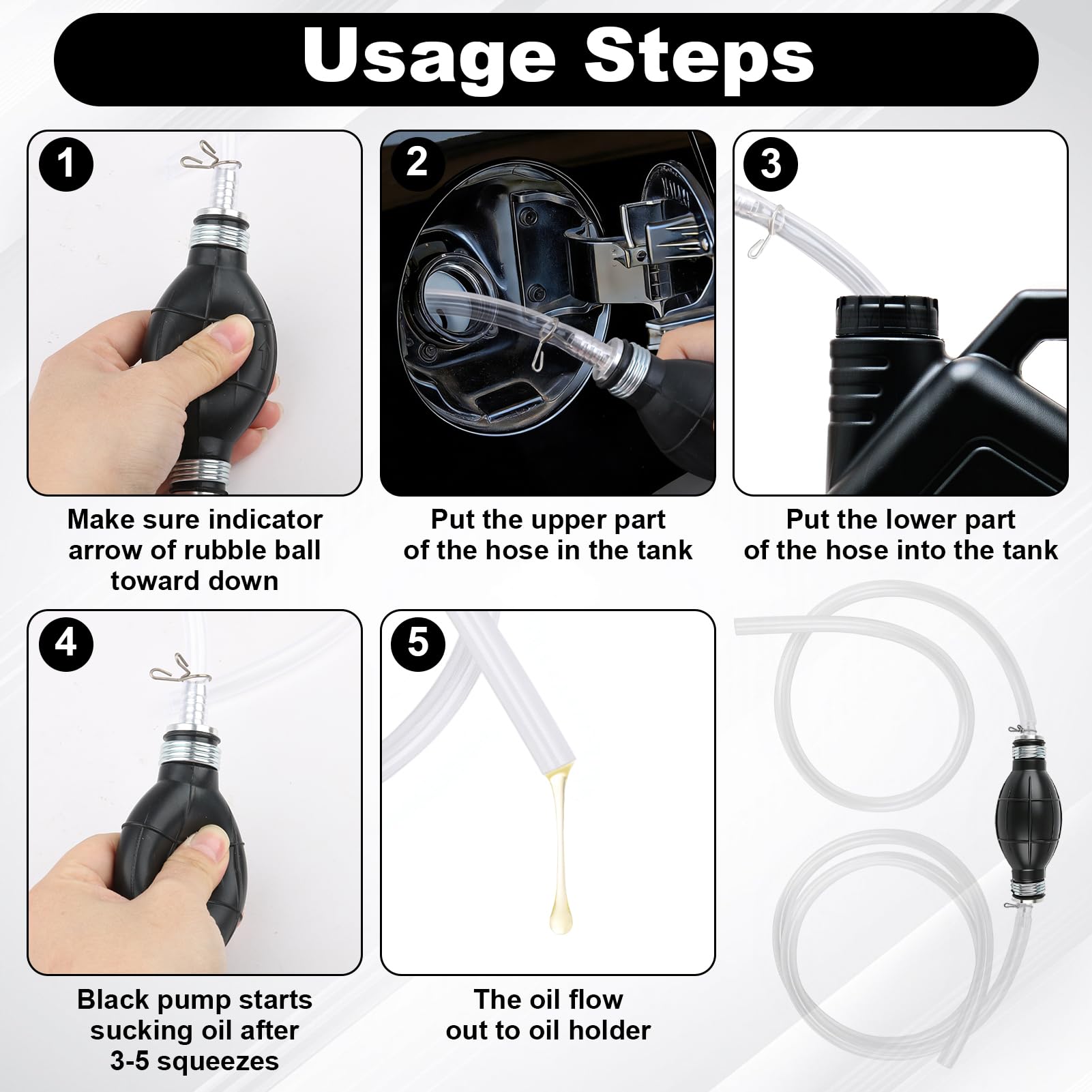 Usage Steps

1

Make sure indicator arrow of rubble ball toward down

2

Put the upper part of the hose in the tank

3

Put the lower part of the hose into the tank

4

Black pump starts sucking oil after 3-5 squeezes

5

The oil flow out to oil holder