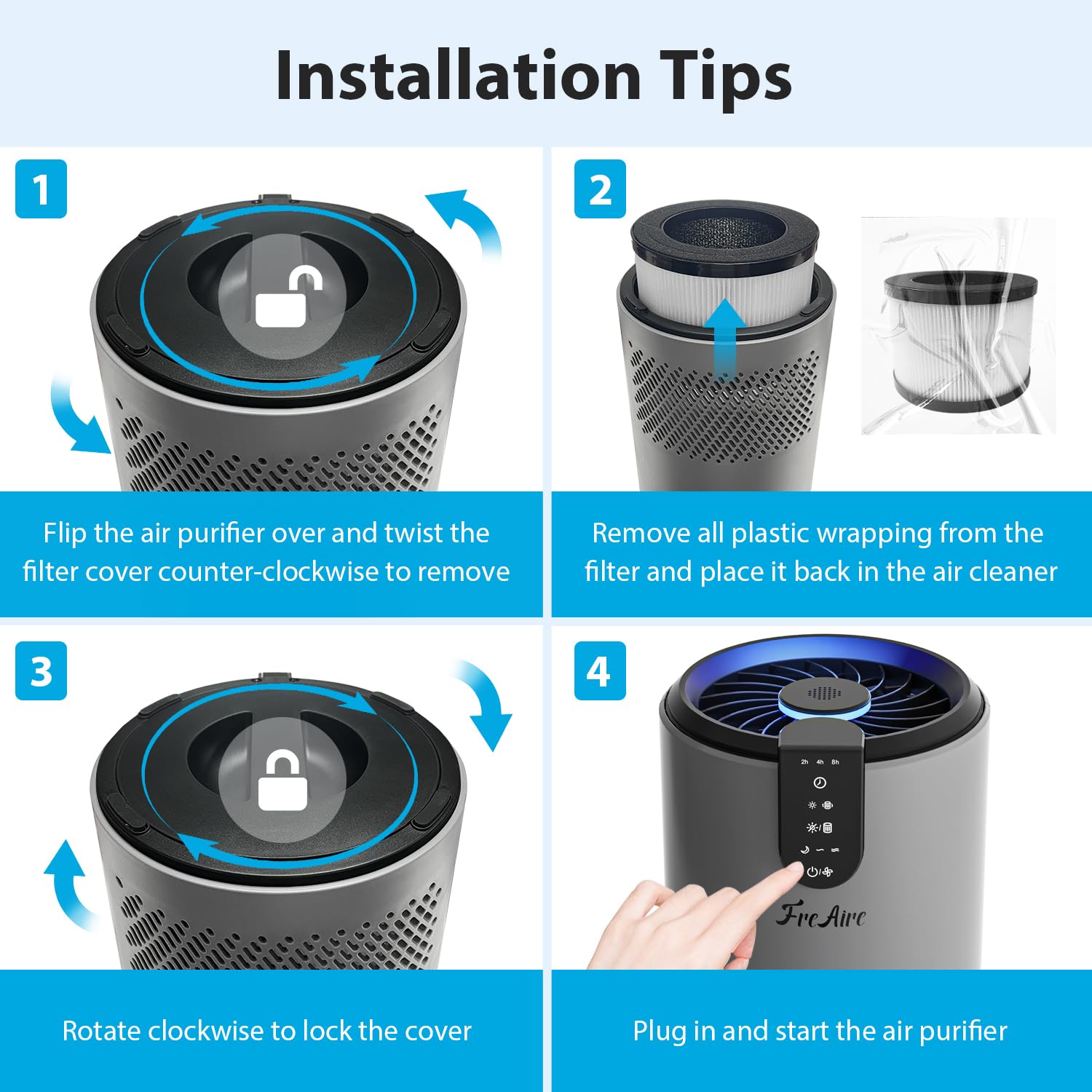 Installation Tips

1

Flip the air purifier over and twist the filter cover counter-clockwise to remove

2

Remove all plastic wrapping from the filter and place it back in the air cleaner

3

Rotate clockwise to lock the cover

4

2h 4h 8h

FreAire

Plug in and start the air purifier