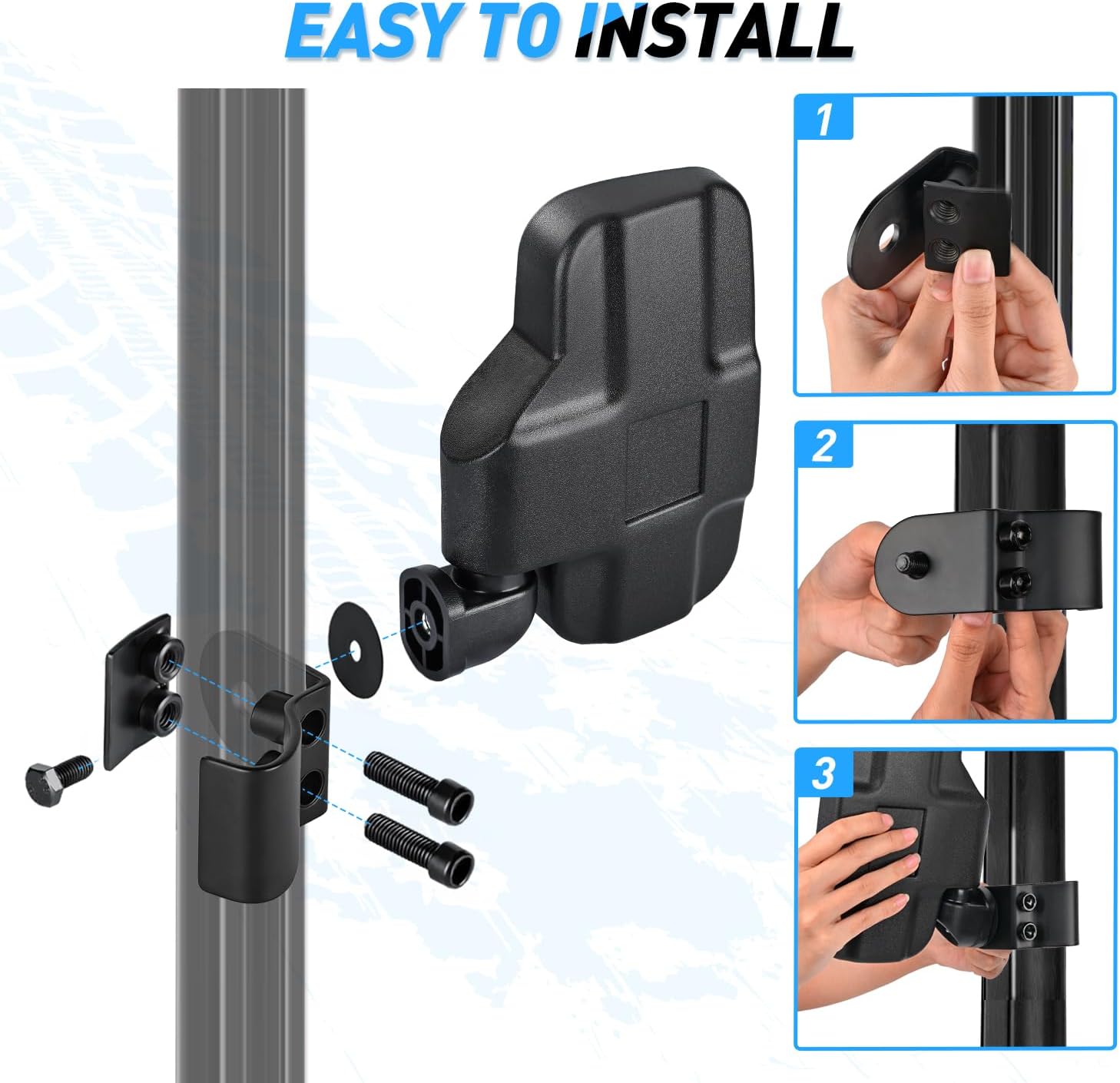 EASY TO INSTALL

1

2

3