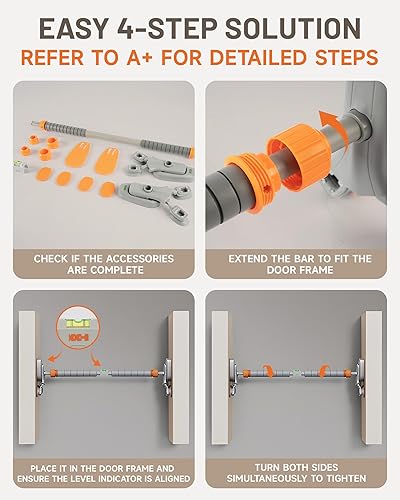 EASY 4-STEP SOLUTION
REFER TO A+ FOR DETAILED STEPS

CHECK IF THE ACCESSORIES ARE COMPLETE

EXTEND THE BAR TO FIT THE DOOR FRAME

PLACE IT IN THE DOOR FRAME AND ENSURE THE LEVEL INDICATOR IS ALIGNED

TURN BOTH SIDES SIMULTANEOUSLY TO TIGHTEN